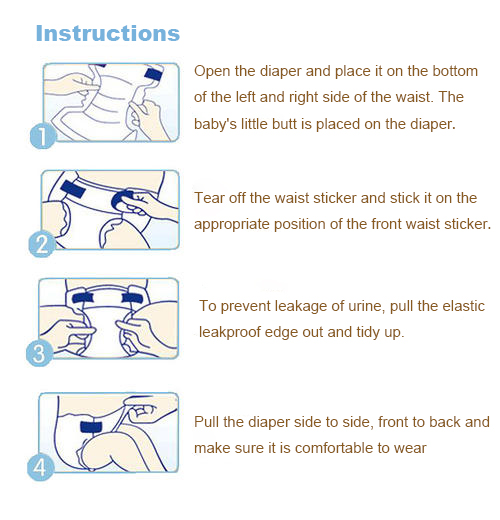 Instructions

1

Open the diaper and place it on the bottom of the left and right side of the waist. The baby's little butt is placed on the diaper.

2

Tear off the waist sticker and stick it on the appropriate position of the front waist sticker.

3

To prevent leakage of urine, pull the elastic leakproof edge out and tidy up.

4

Pull the diaper side to side, front to back and make sure it is comfortable to wear