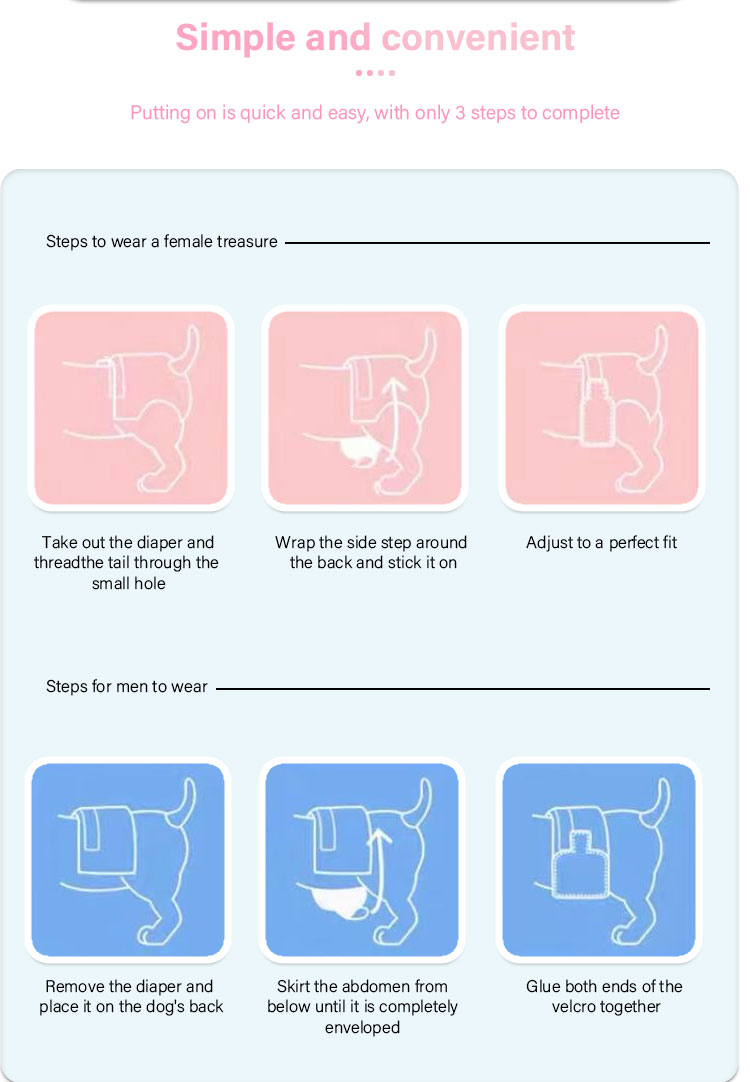 Simple and convenient

Putting on is quick and easy, with only 3 steps to complete

Steps to wear a female treasure

Take out the diaper and threadthe tail through the small hole

Wrap the side step around the back and stick it on

Adjust to a perfect fit

Steps for men to wear

Remove the diaper and place it on the dog's back

Skirt the abdomen from below until it is completely enveloped

Glue both ends of the velcro together