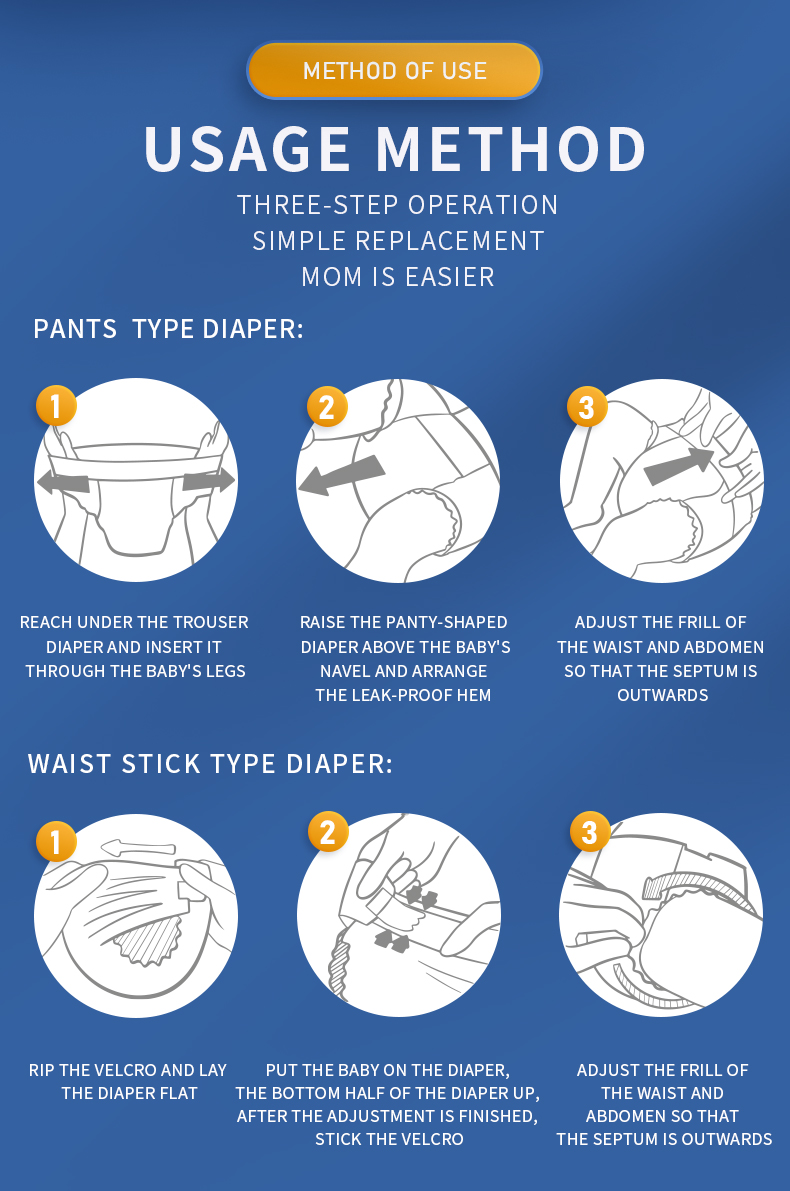 METHOD OF USE

USAGE METHOD

THREE-STEP OPERATION
SIMPLE REPLACEMENT
MOM IS EASIER

PANTS TYPE DIAPER:

1

REACH UNDER THE TROUSER DIAPER AND INSERT IT THROUGH THE BABY'S LEGS

2

RAISE THE PANTY-SHAPED DIAPER ABOVE THE BABY'S NAVEL AND ARRANGE THE LEAK-PROOF HEM

3

ADJUST THE FRILL OF THE WAIST AND ABDOMEN SO THAT THE SEPTUM IS OUTWARDS

WAIST STICK TYPE DIAPER:

1

RIP THE VELCRO AND LAY THE DIAPER FLAT

2

PUT THE BABY ON THE DIAPER, THE BOTTOM HALF OF THE DIAPER UP, AFTER THE ADJUSTMENT IS FINISHED, STICK THE VELCRO

3

ADJUST THE FRILL OF THE WAIST AND ABDOMEN SO THAT THE SEPTUM IS OUTWARDS