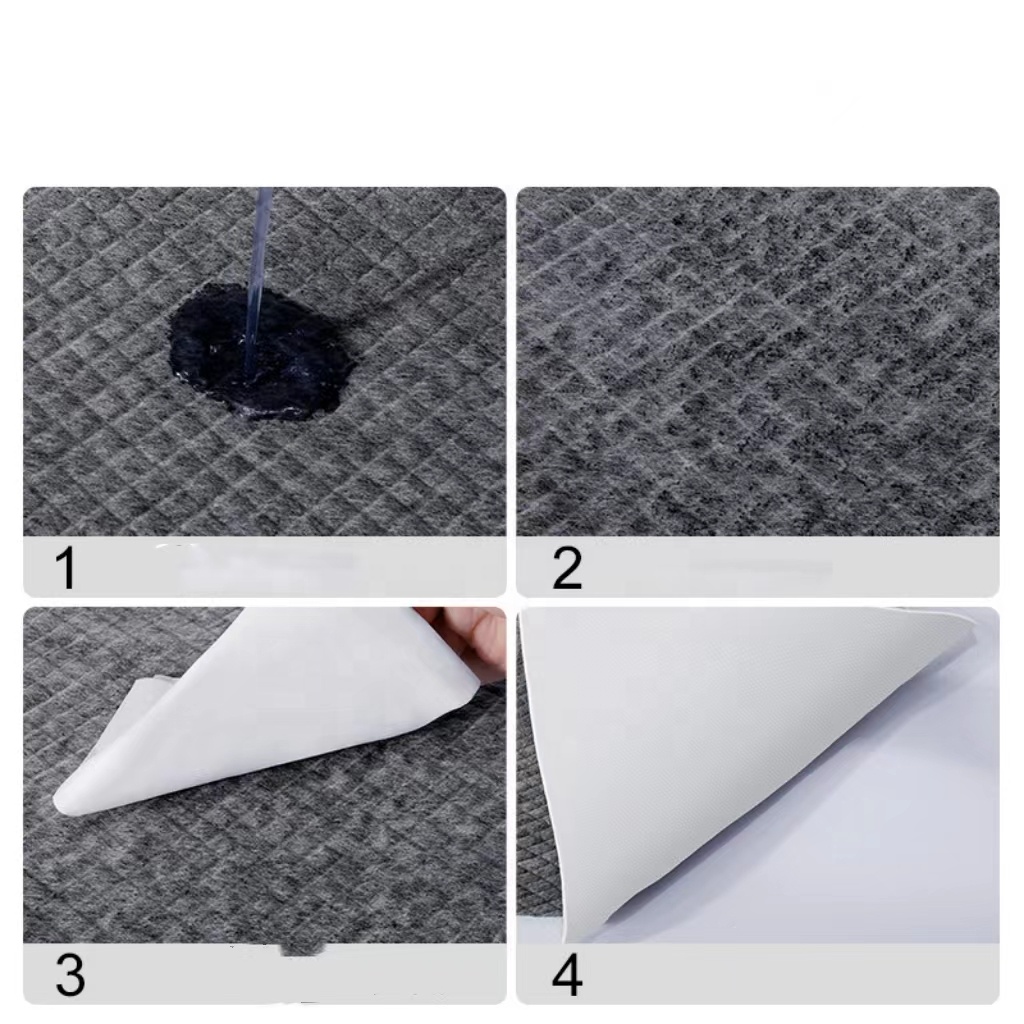 1

2

3

4