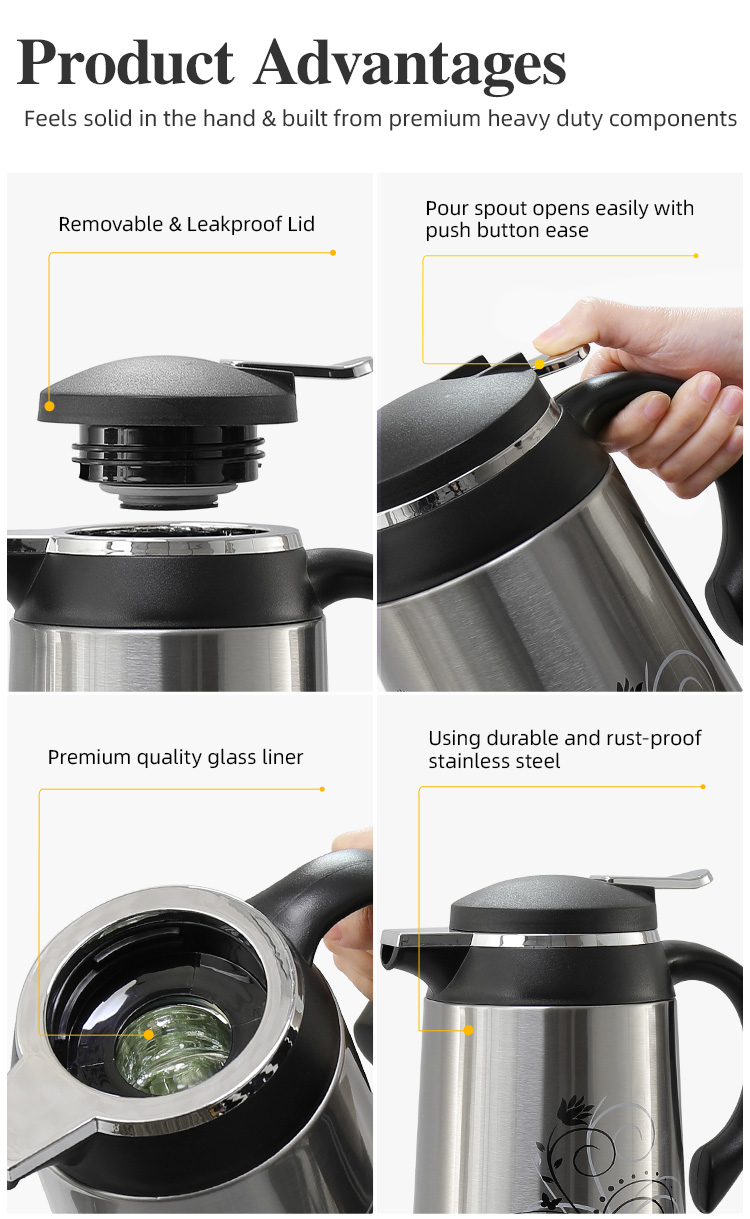 Product Advantages

Feels solid in the hand & built from premium heavy duty components

Removable & Leakproof Lid

Pour spout opens easily with push button ease

Premium quality glass liner

Using durable and rust-proof stainless steel