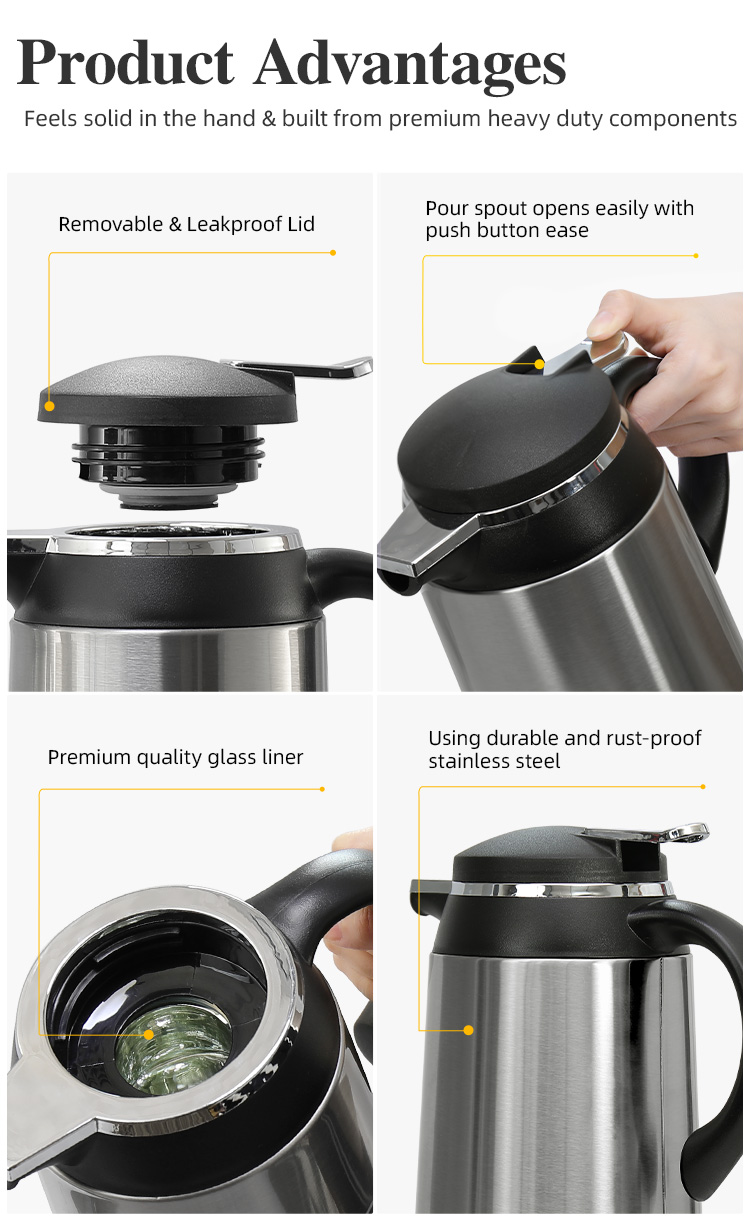 Product Advantages

Feels solid in the hand & built from premium heavy duty components

Removable & Leakproof Lid

Pour spout opens easily with push button ease

Premium quality glass liner

Using durable and rust-proof stainless steel