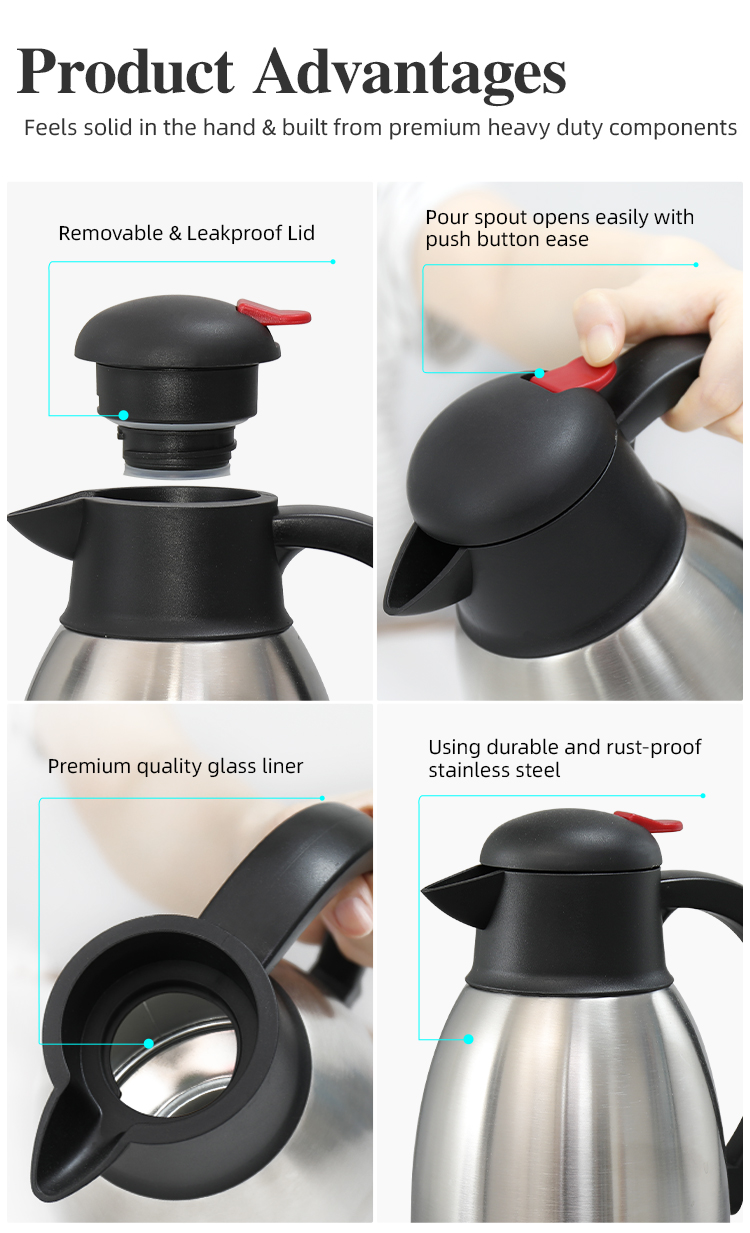 Product Advantages

Feels solid in the hand & built from premium heavy duty components

Removable & Leakproof Lid

Pour spout opens easily with push button ease

Premium quality glass liner

Using durable and rust-proof stainless steel