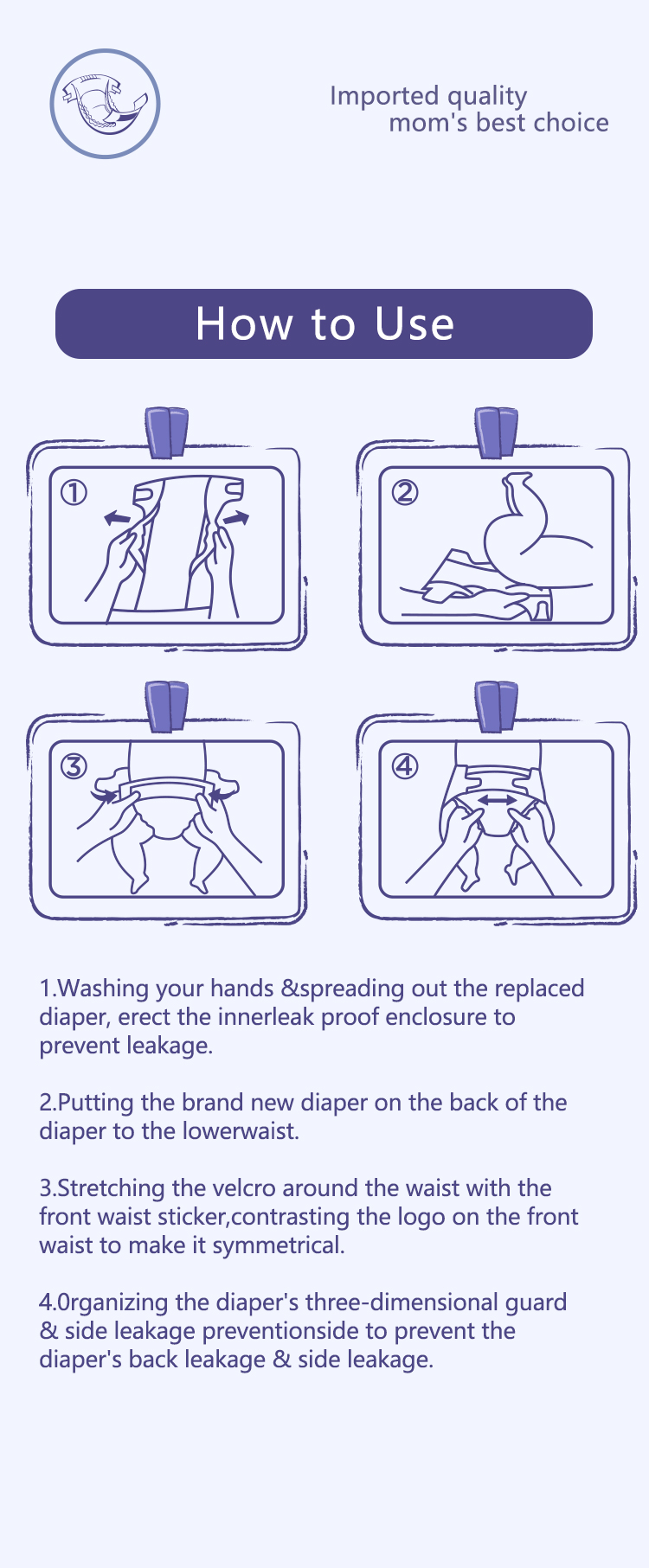 Imported quality
mom's best choice

How to Use

①

②

③

④

1.Washing your hands &spreading out the replaced diaper, erect the innerleak proof enclosure to prevent leakage.

2.Putting the brand new diaper on the back of the diaper to the lowerwaist.

3.Stretching the velcro around the waist with the front waist sticker,contrasting the logo on the front waist to make it symmetrical.

4.0rganizing the diaper's three-dimensional guard & side leakage preventionside to prevent the diaper's back leakage & side leakage.