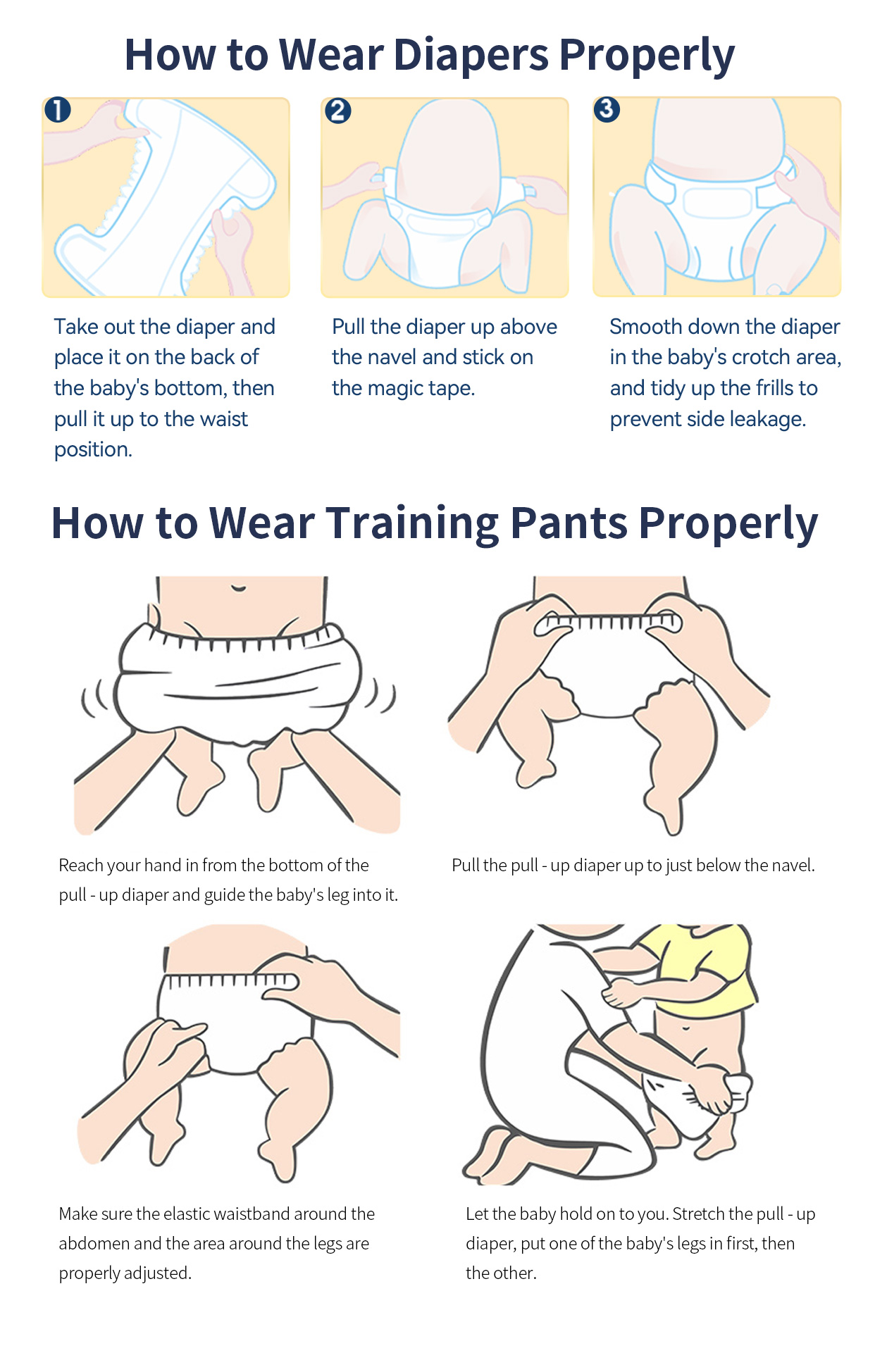 How to Wear Diapers Properly

1

Take out the diaper and place it on the back of the baby's bottom, then pull it up to the waist position.

2

Pull the diaper up above the navel and stick on the magic tape.

3

Smooth down the diaper in the baby's crotch area, and tidy up the frills to prevent side leakage.

How to Wear Training Pants Properly

Reach your hand in from the bottom of the pull - up diaper and guide the baby's leg into it.

Pull the pull - up diaper up to just below the navel.

Make sure the elastic waistband around the abdomen and the area around the legs are properly adjusted.

Let the baby hold on to you. Stretch the pull - up diaper, put one of the baby's legs in first, then the other.