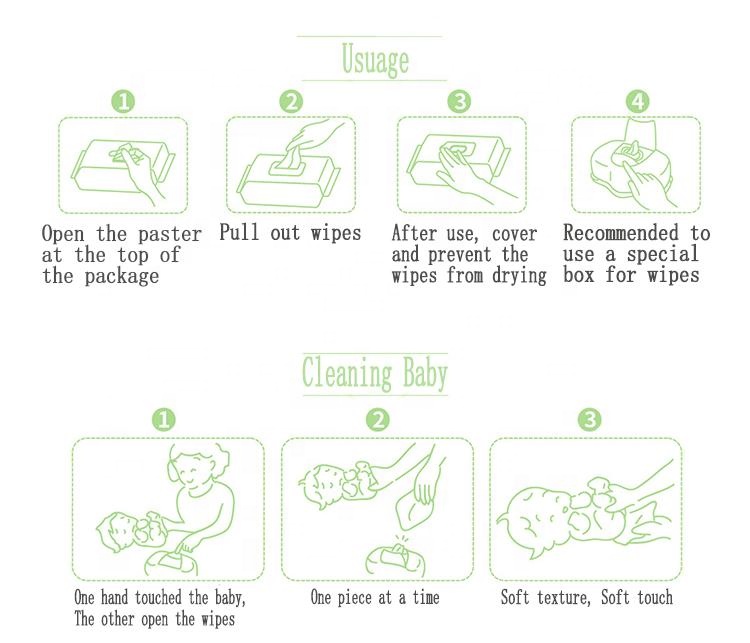 Usuage

1

Open the paster at the top of the package

2

Pull out wipes

3

After use, cover and prevent the wipes from drying

4

Recommended to use a special box for wipes

Cleaning Baby

1

One hand touched the baby, The other open the wipes

2

One piece at a time

3

Soft texture, Soft touch