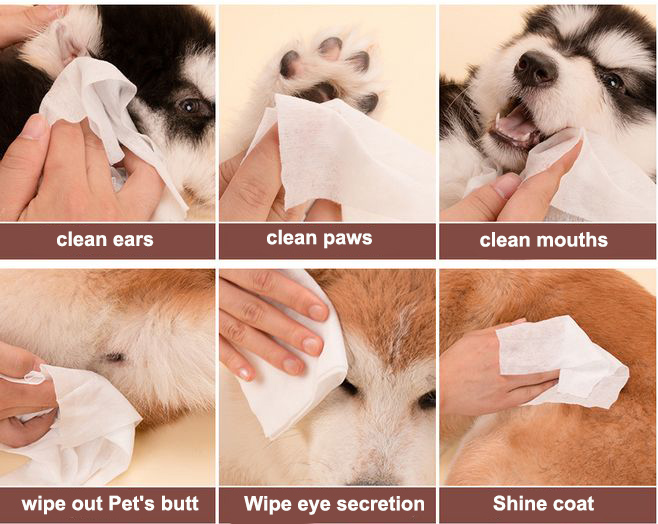 clean ears

clean paws

clean mouths

wipe out Pet's butt

Wipe eye secretion

Shine coat