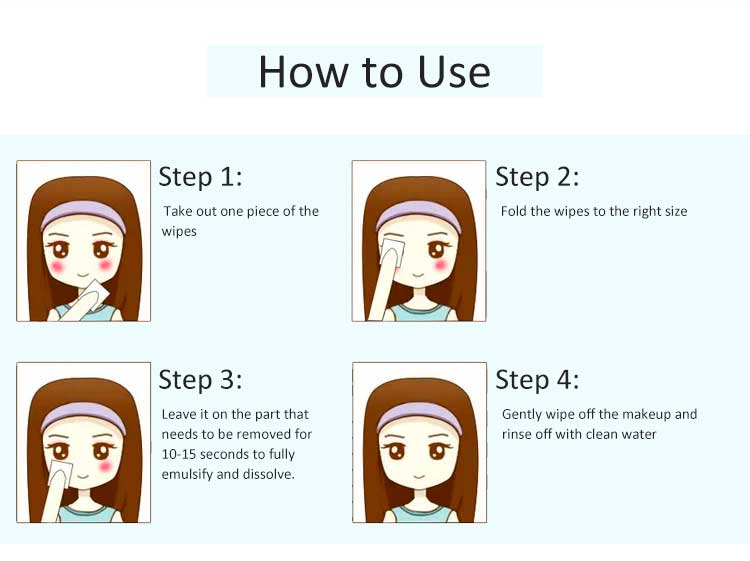 How to Use

Step 1:

Take out one piece of the wipes

Step 2:

Fold the wipes to the right size

Step 3:

Leave it on the part that needs to be removed for 10-15 seconds to fully emulsify and dissolve.

Step 4:

Gently wipe off the makeup and rinse off with clean water