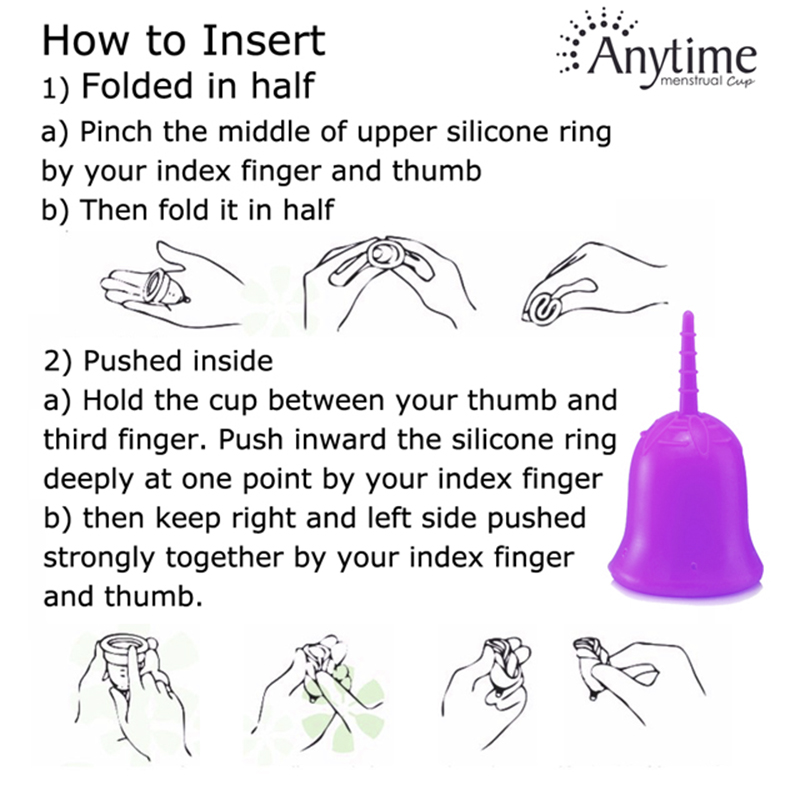 How to Insert

Anytime
menstrual Cup

1) Folded in half

a) Pinch the middle of upper silicone ring by your index finger and thumb

b) Then fold it in half

2) Pushed inside

a) Hold the cup between your thumb and third finger. Push inward the silicone ring deeply at one point by your index finger

b) then keep right and left side pushed strongly together by your index finger and thumb.