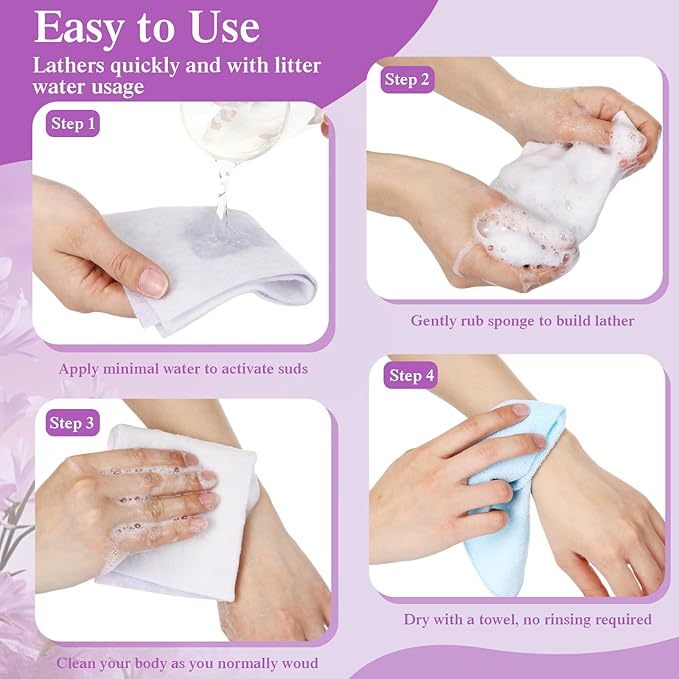 Easy to Use

Lathers quickly and with litter water usage

Step 1

Apply minimal water to activate suds

Step 2

Gently rub sponge to build lather

Step 3

Clean your body as you normally woud

Step 4

Dry with a towel, no rinsing required