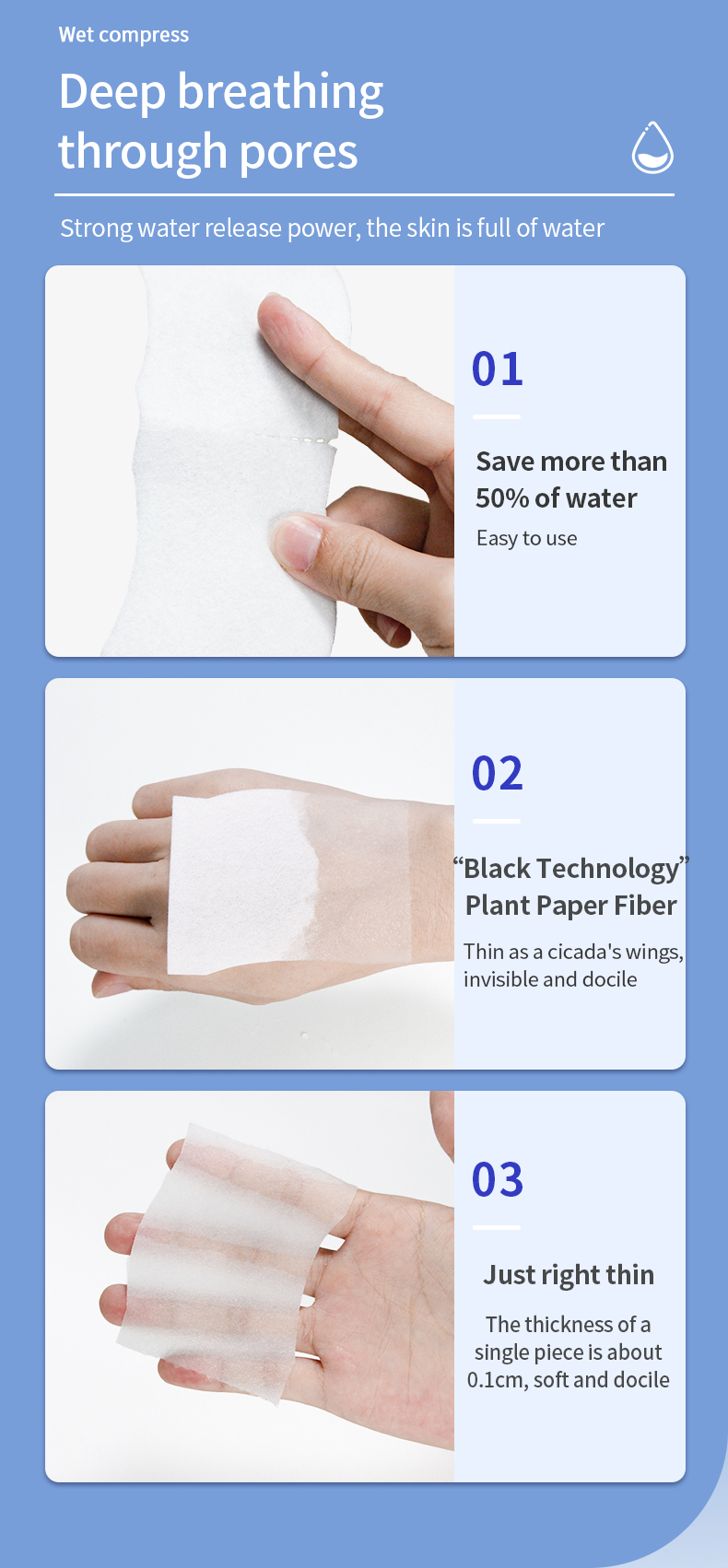 Wet compress

Deep breathing through pores

Strong water release power, the skin is full of water

01

Save more than 50% of water

Easy to use

02

“Black Technology” Plant Paper Fiber

Thin as a cicada's wings, invisible and docile

03

Just right thin

The thickness of a single piece is about 0.1cm, soft and docile