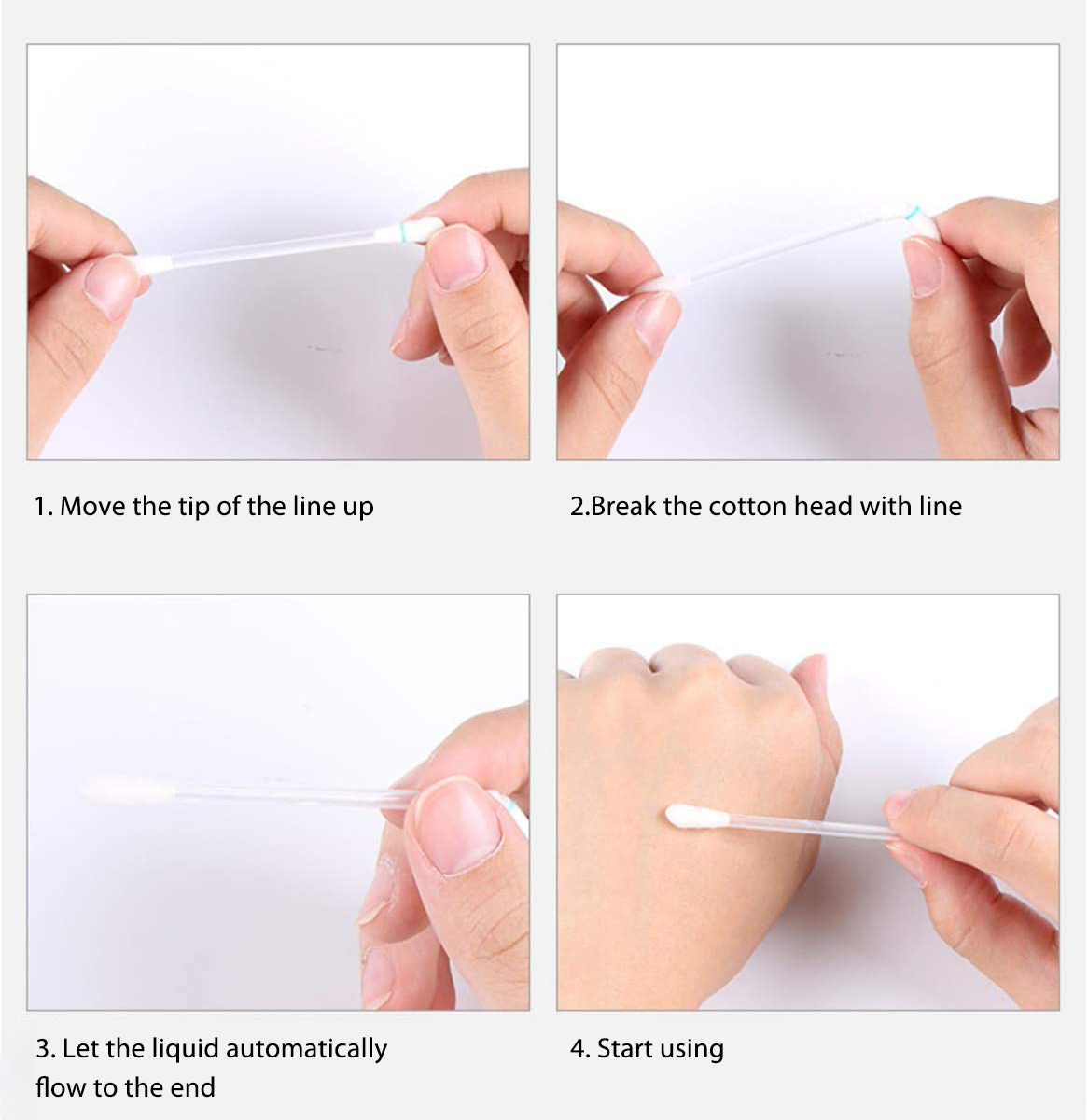 1. Move the tip of the line up

2.Break the cotton head with line

3. Let the liquid automatically flow to the end

4. Start using