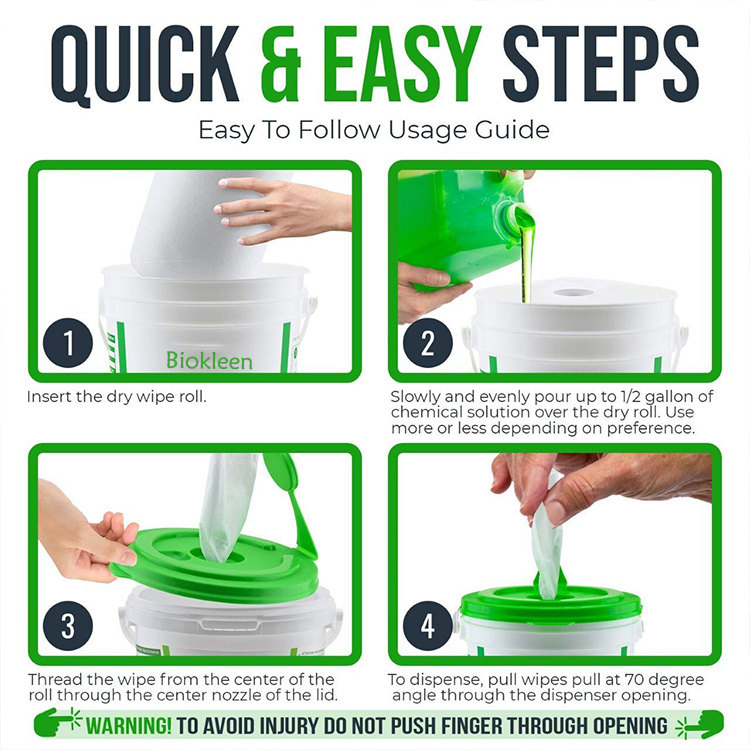 QUICK & EASY STEPS

Easy To Follow Usage Guide

1

Biokleen

Insert the dry wipe roll.

2

Slowly and evenly pour up to 1/2 gallon of chemical solution over the dry roll. Use more or less depending on preference.

3

Thread the wipe from the center of the roll through the center nozzle of the lid.

4

To dispense, pull wipes pull at 70 degree angle through the dispenser opening.

WARNING! TO AVOID INJURY DO NOT PUSH FINGER THROUGH OPENING