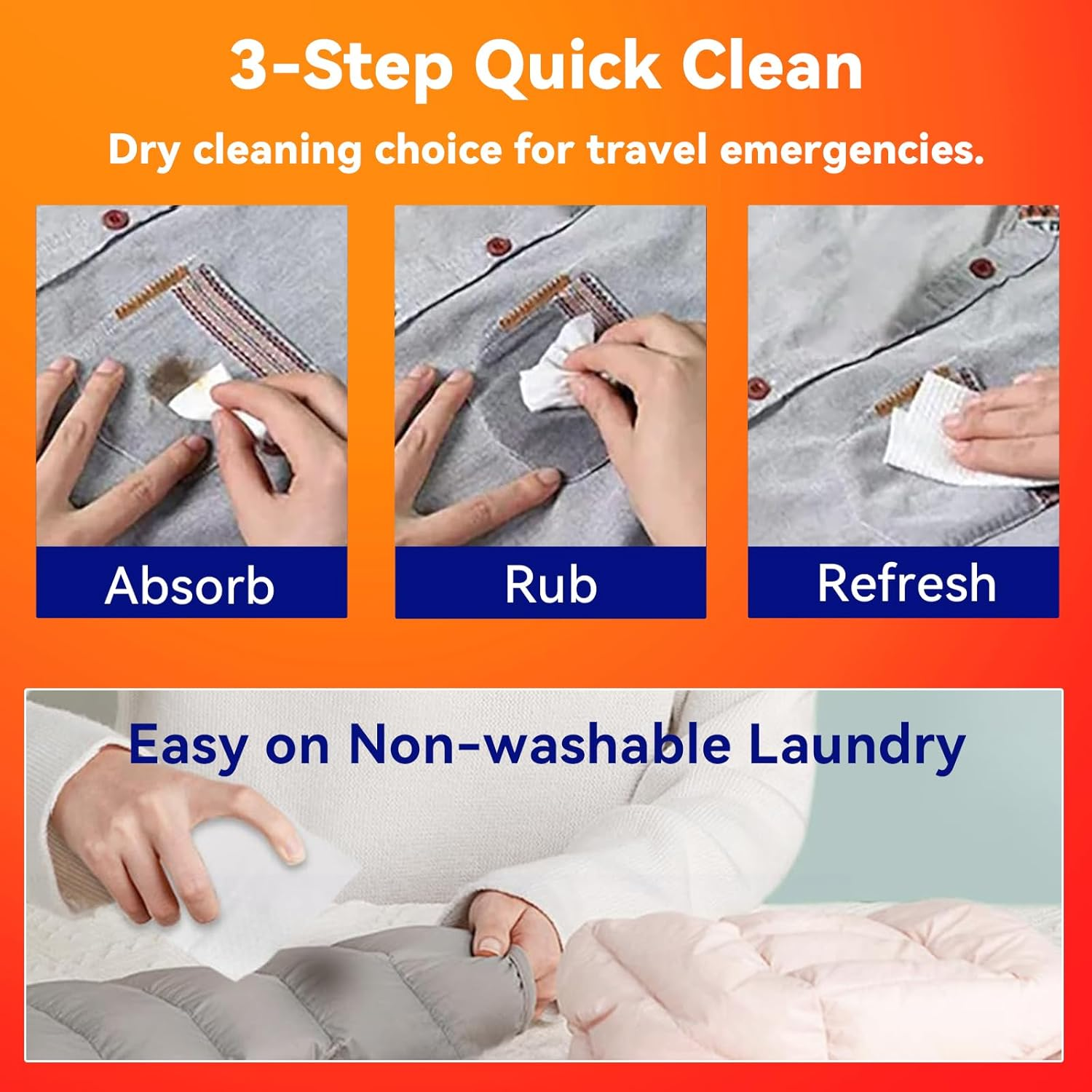 3-Step Quick Clean

Dry cleaning choice for travel emergencies.

Absorb

Rub

Refresh

Easy on Non-washable Laundry