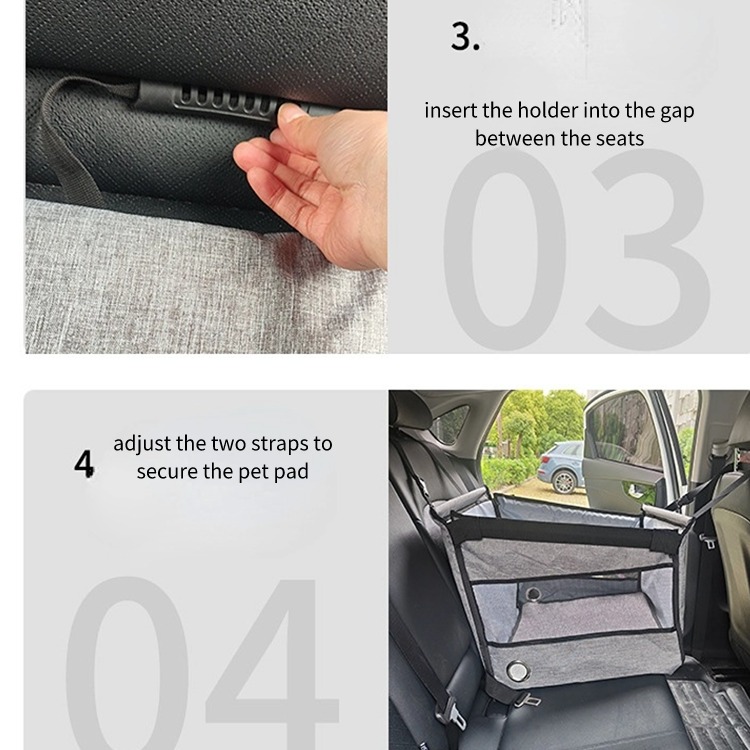 3.

insert the holder into the gap between the seats

03

4 adjust the two straps to secure the pet pad

04