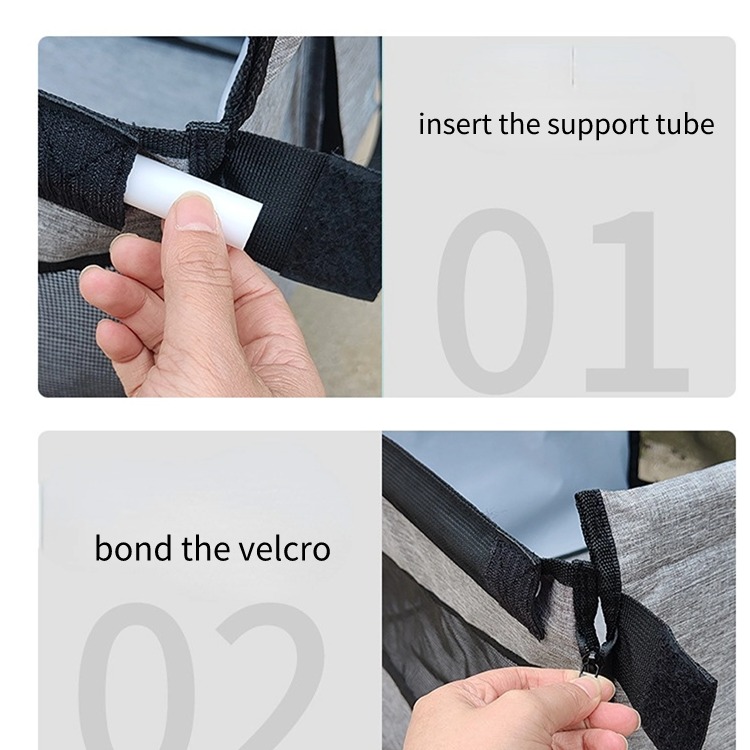 insert the support tube

01

bond the velcro

02