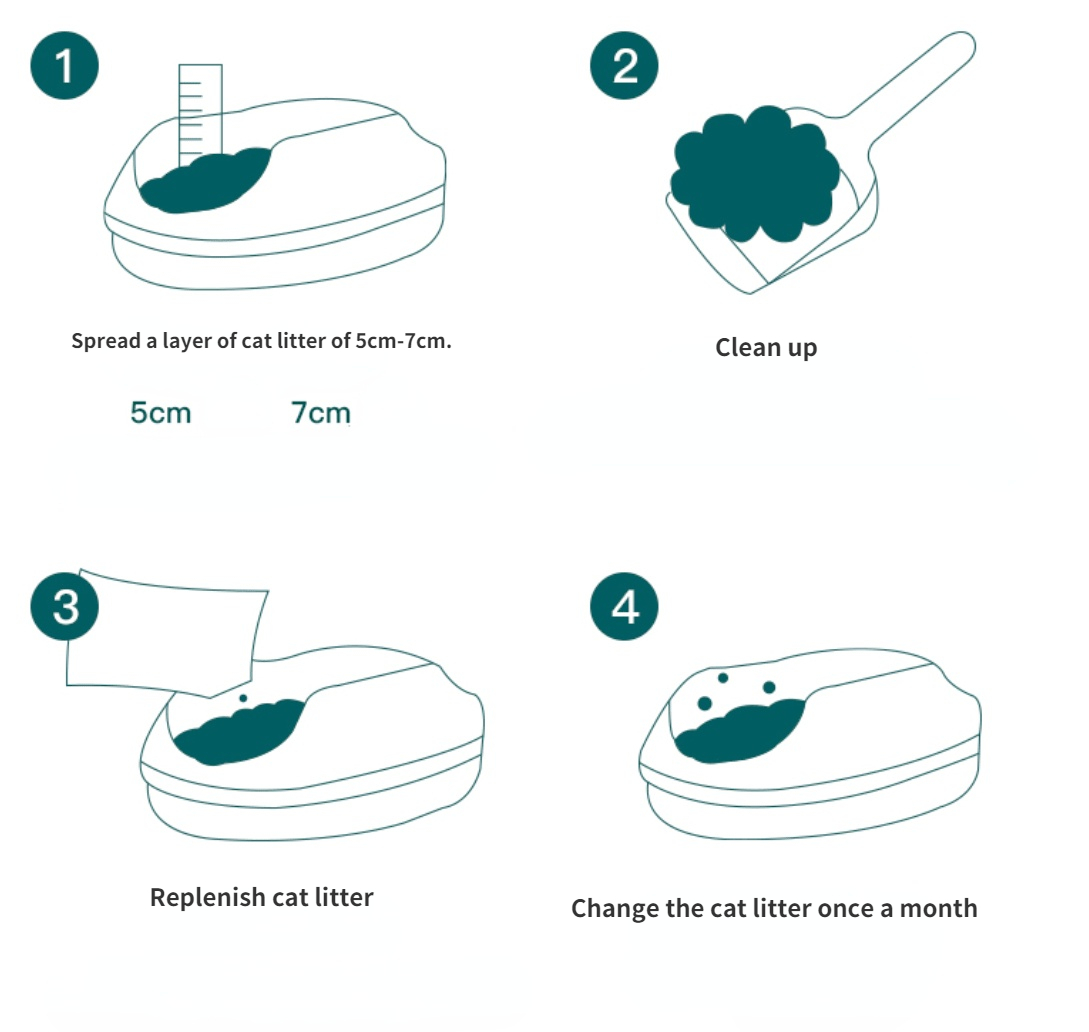 1

Spread a layer of cat litter of 5cm-7cm.

5cm 7cm

2

Clean up

3

Replenish cat litter

4

Change the cat litter once a month