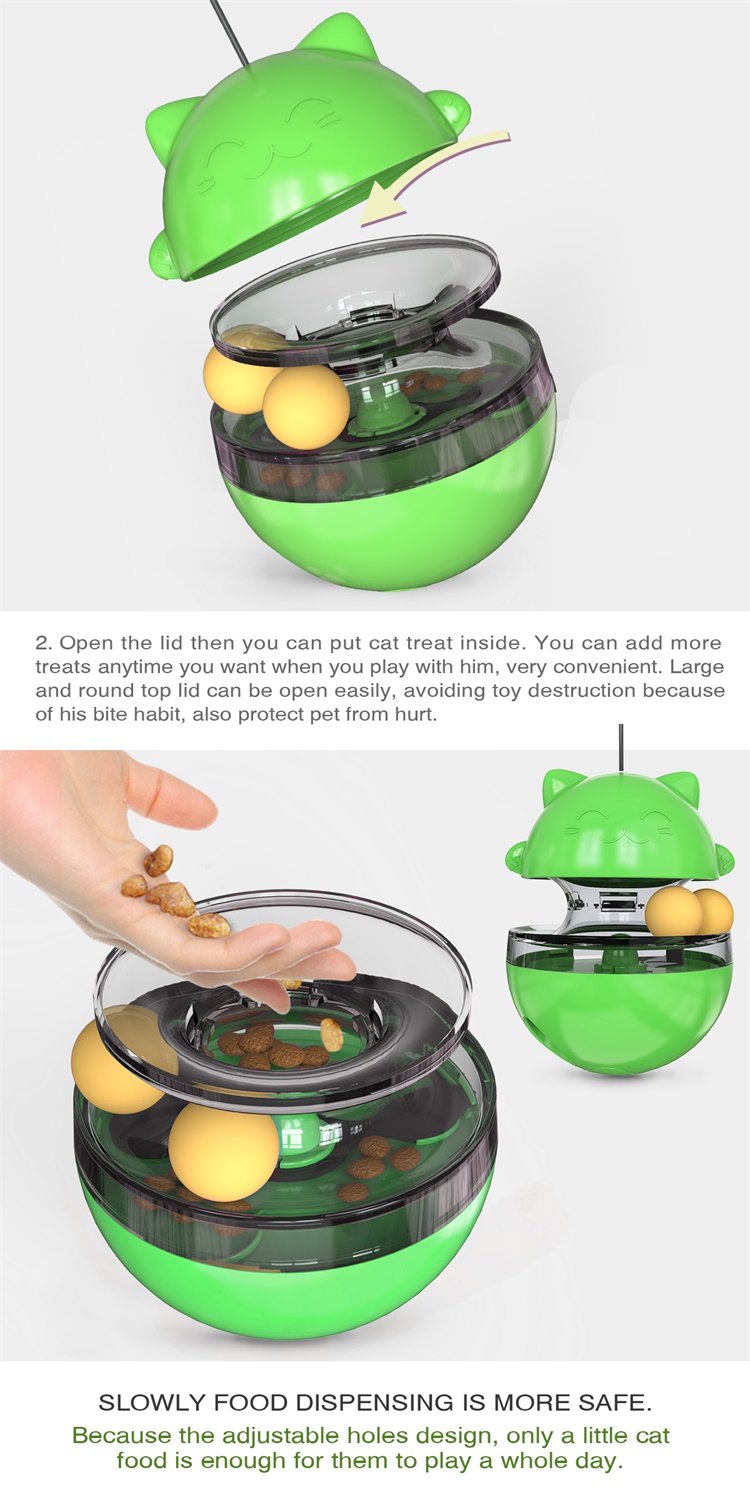 2. Open the lid then you can put cat treat inside. You can add more treats anytime you want when you play with him, very convenient. Large and round top lid can be open easily, avoiding toy destruction because of his bite habit, also protect pet from hurt.

SLOWLY FOOD DISPENSING IS MORE SAFE.

Because the adjustable holes design, only a little cat food is enough for them to play a whole day.