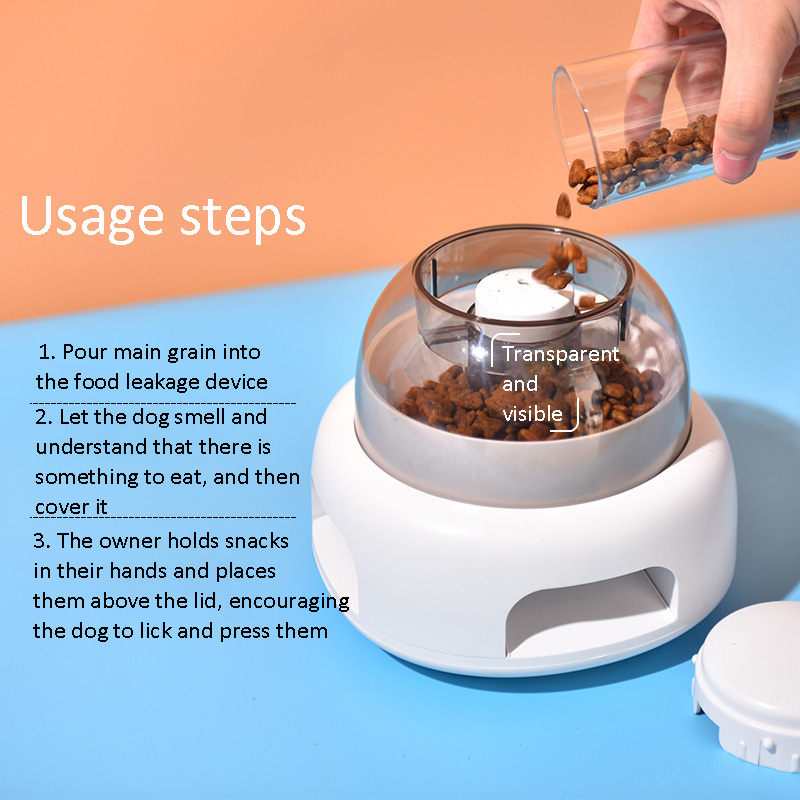 Usage steps

1. Pour main grain into the food leakage device

2. Let the dog smell and understand that there is something to eat, and then cover it

3. The owner holds snacks in their hands and places them above the lid, encouraging the dog to lick and press them

Transparent and visible