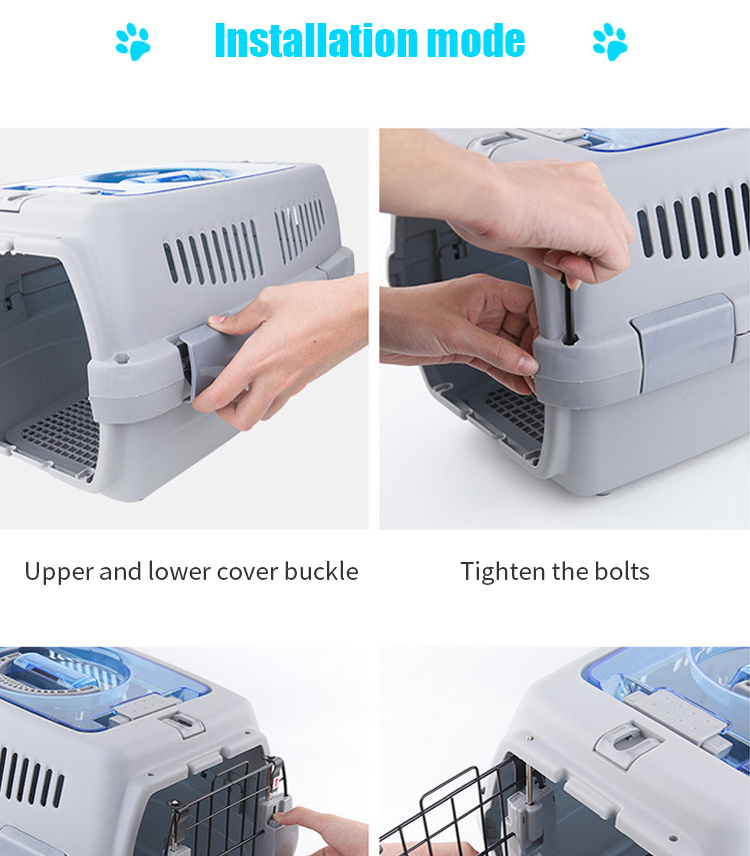 Installation mode

Upper and lower cover buckle

Tighten the bolts