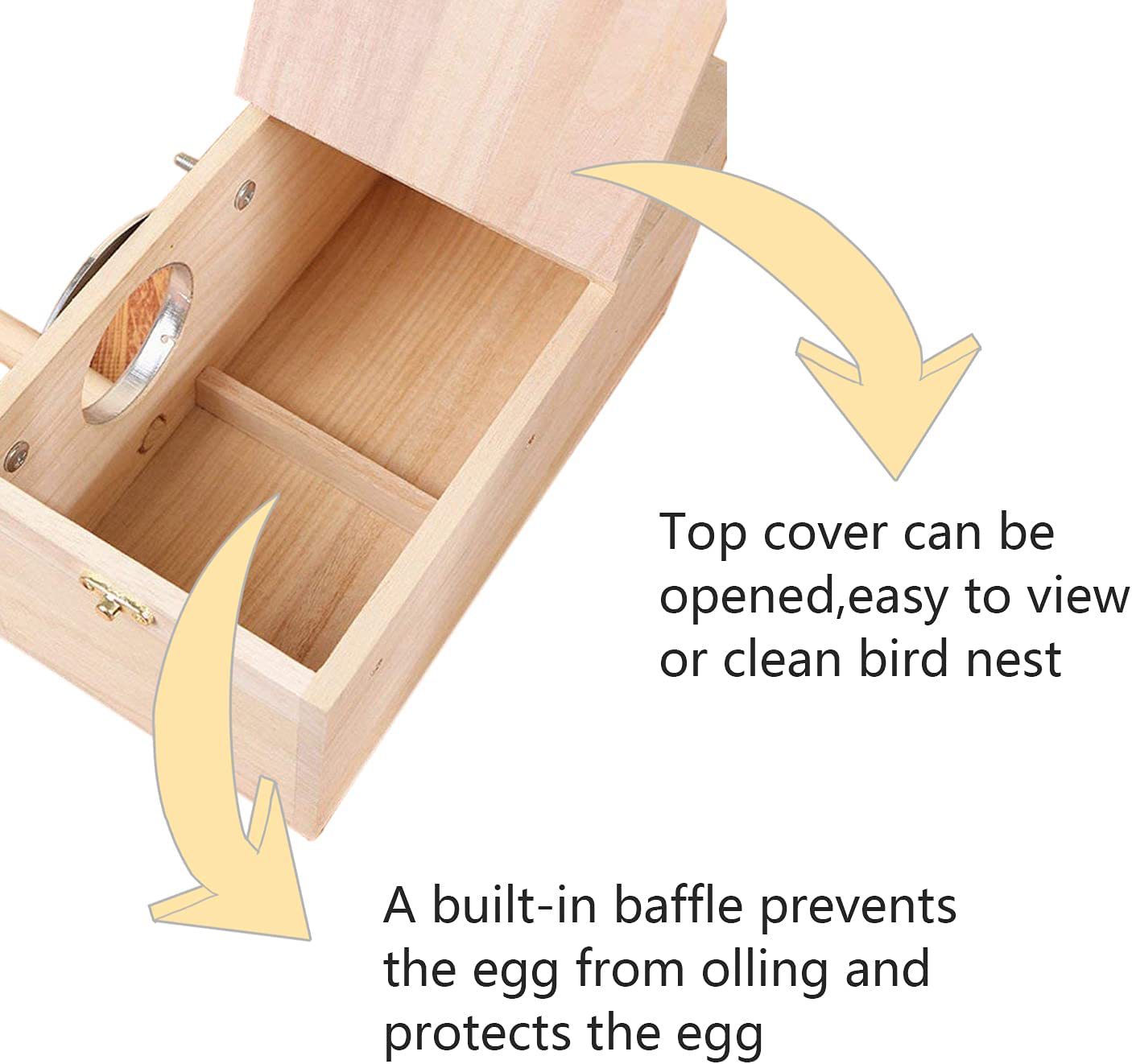 Top cover can be opened,easy to view or clean bird nest

A built-in baffle prevents the egg from olling and protects the egg