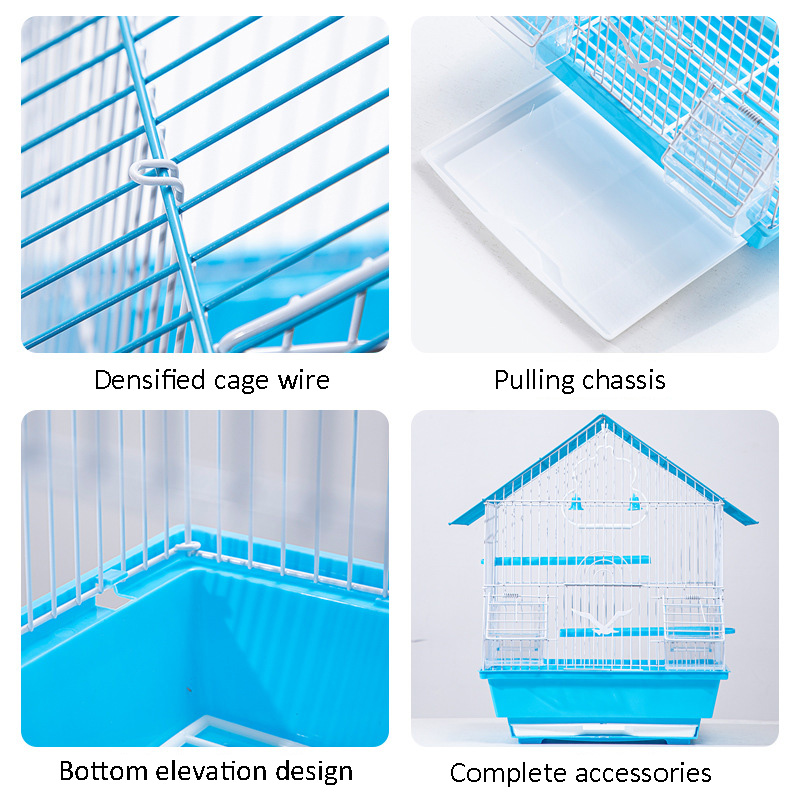 Densified cage wire

Pulling chassis

Bottom elevation design

Complete accessories