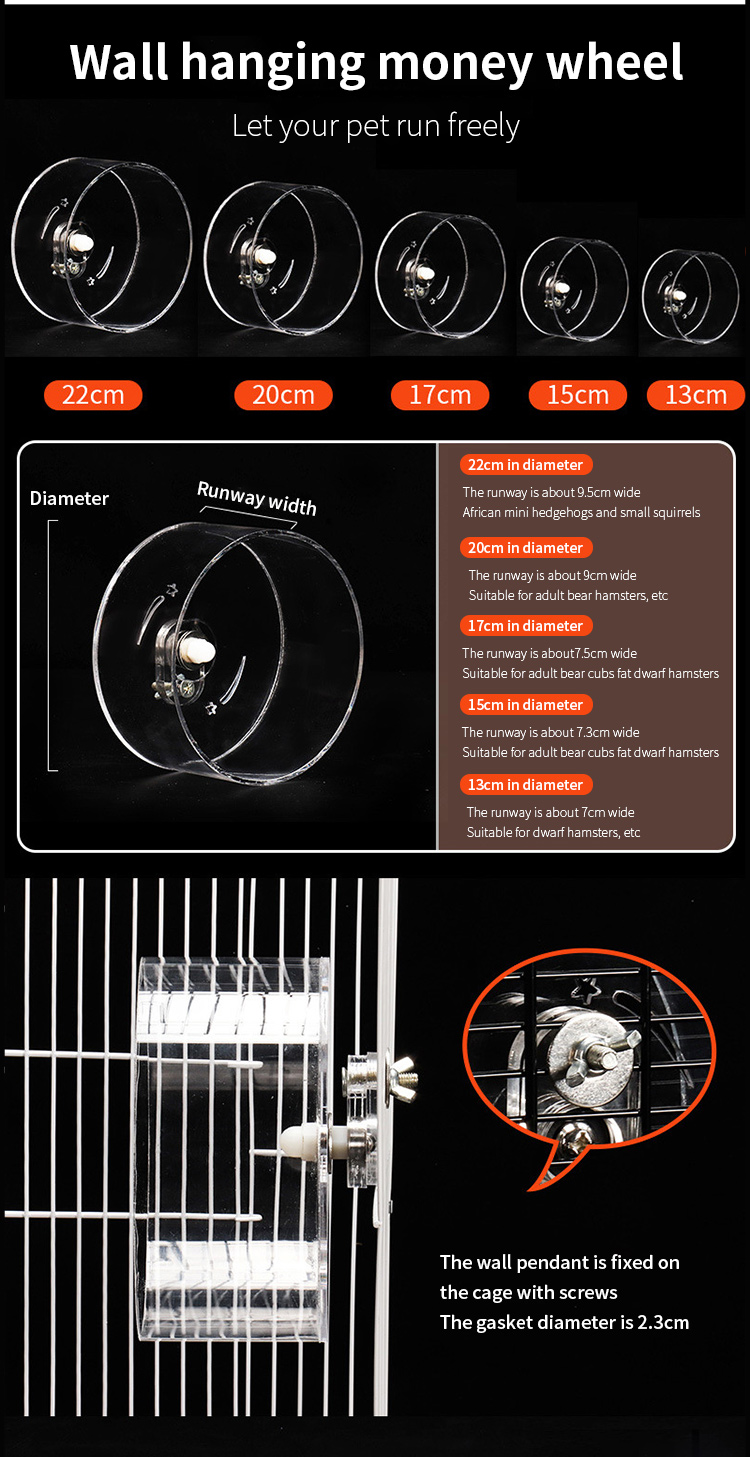 Wall hanging money wheel

Let your pet run freely

22cm

20cm

17cm

15cm

13cm

Diameter

Runway width

22cm in diameter

The runway is about 9.5cm wide
African mini hedgehogs and small squirrels

20cm in diameter

The runway is about 9cm wide
Suitable for adult bear hamsters, etc

17cm in diameter

The runway is about7.5cm wide
Suitable for adult bear cubs fat dwarf hamsters

15cm in diameter

The runway is about 7.3cm wide
Suitable for adult bear cubs fat dwarf hamsters

13cm in diameter

The runway is about 7cm wide
Suitable for dwarf hamsters, etc

The wall pendant is fixed on the cage with screws
The gasket diameter is 2.3cm