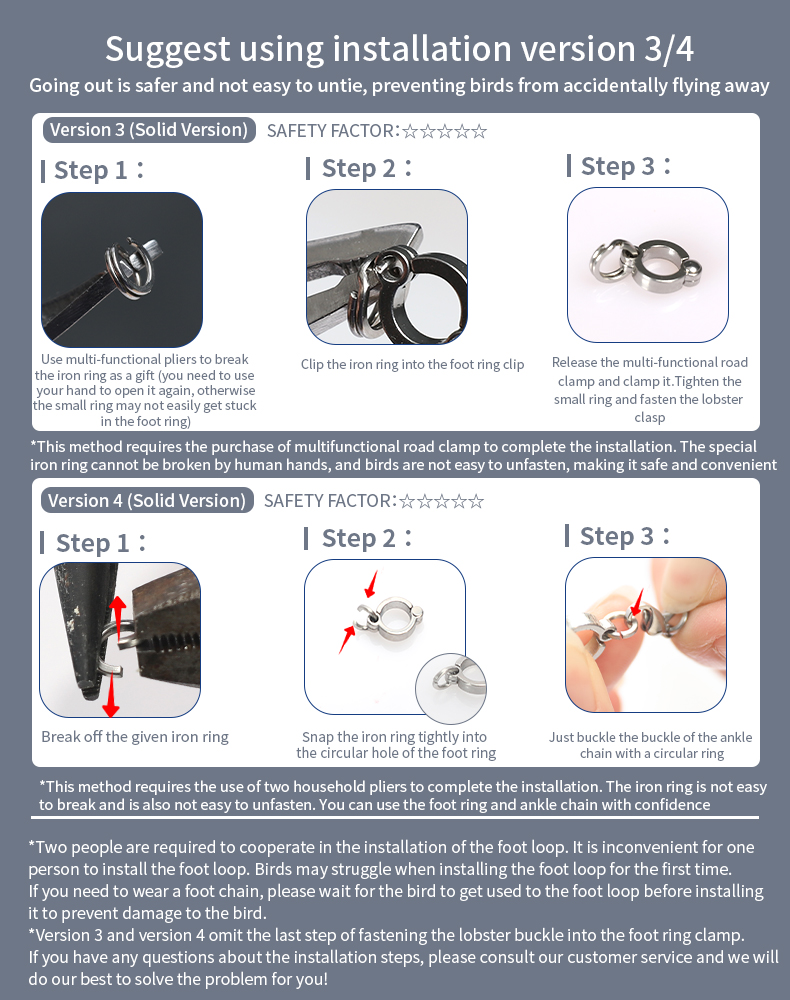 Suggest using installation version 3/4

Going out is safer and not easy to untie, preventing birds from accidentally flying away

Version 3 (Solid Version) SAFETY FACTOR:☆☆☆☆☆

Step 1:

Use multi-functional pliers to break the iron ring as a gift (you need to use your hand to open it again, otherwise the small ring may not easily get stuck in the foot ring)

Step 2:

Clip the iron ring into the foot ring clip

Step 3:

Release the multi-functional road clamp and clamp it.Tighten the small ring and fasten the lobster clasp

*This method requires the purchase of multifunctional road clamp to complete the installation. The special iron ring cannot be broken by human hands, and birds are not easy to unfasten, making it safe and convenient

Version 4 (Solid Version) SAFETY FACTOR:☆☆☆☆☆

Step 1:

Break off the given iron ring

Step 2:

Snap the iron ring tightly into the circular hole of the foot ring

Step 3:

Just buckle the buckle of the ankle chain with a circular ring

*This method requires the use of two household pliers to complete the installation. The iron ring is not easy to break and is also not easy to unfasten. You can use the foot ring and ankle chain with confidence

*Two people are required to cooperate in the installation of the foot loop. It is inconvenient for one person to install the foot loop. Birds may struggle when installing the foot loop for the first time.
If you need to wear a foot chain, please wait for the bird to get used to the foot loop before installing it to prevent damage to the bird.
*Version 3 and version 4 omit the last step of fastening the lobster buckle into the foot ring clamp.
If you have any questions about the installation steps, please consult our customer service and we will do our best to solve the problem for you!