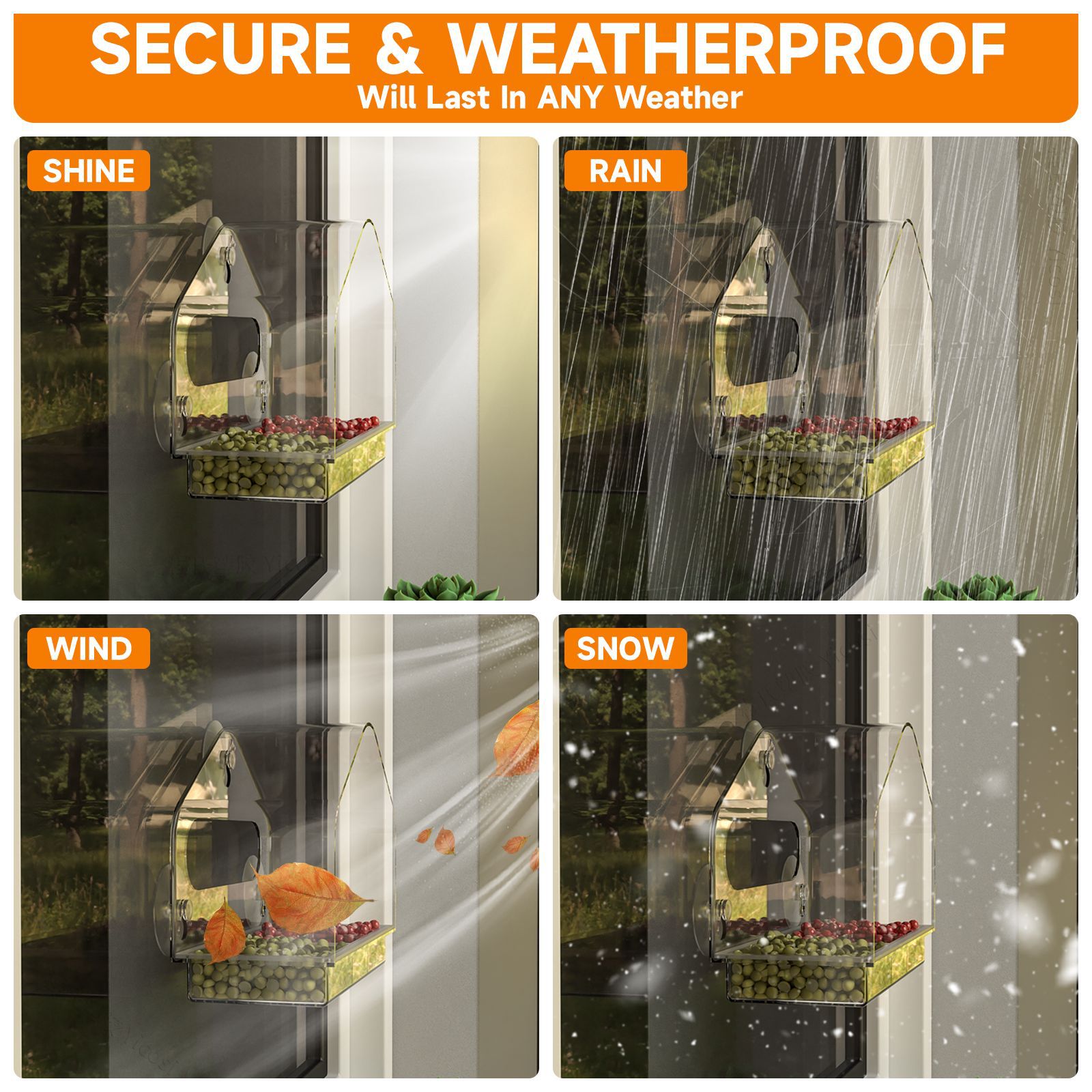 SECURE & WEATHERPROOF
Will Last In ANY Weather

SHINE

RAIN

WIND

SNOW