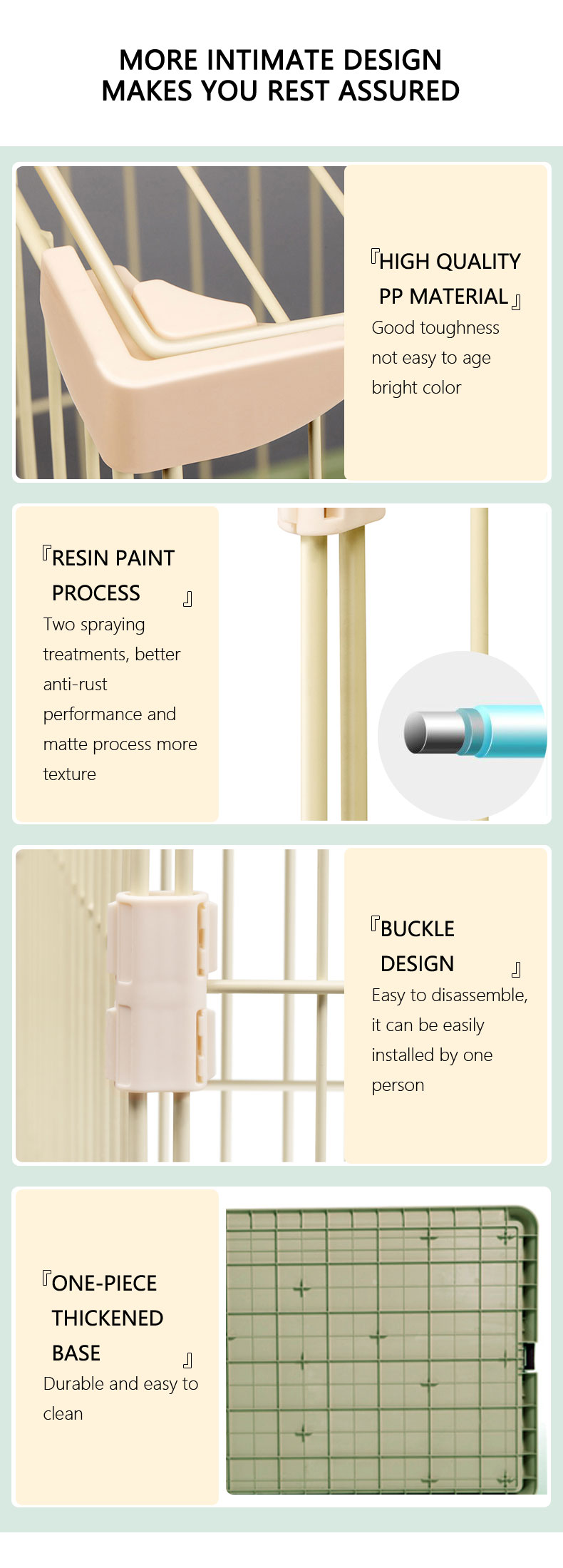 MORE INTIMATE DESIGN
MAKES YOU REST ASSURED

『HIGH QUALITY PP MATERIAL』
Good toughness
not easy to age
bright color

『RESIN PAINT PROCESS』
Two spraying treatments, better anti-rust performance and matte process more texture

『BUCKLE DESIGN』
Easy to disassemble, it can be easily installed by one person

『ONE-PIECE THICKENED BASE』
Durable and easy to clean