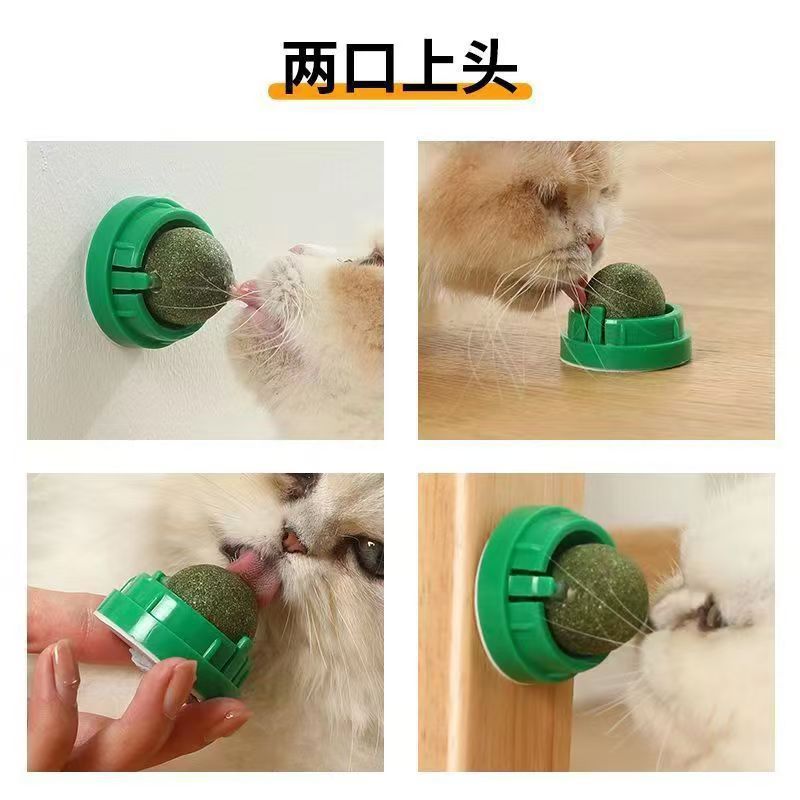 两口上头