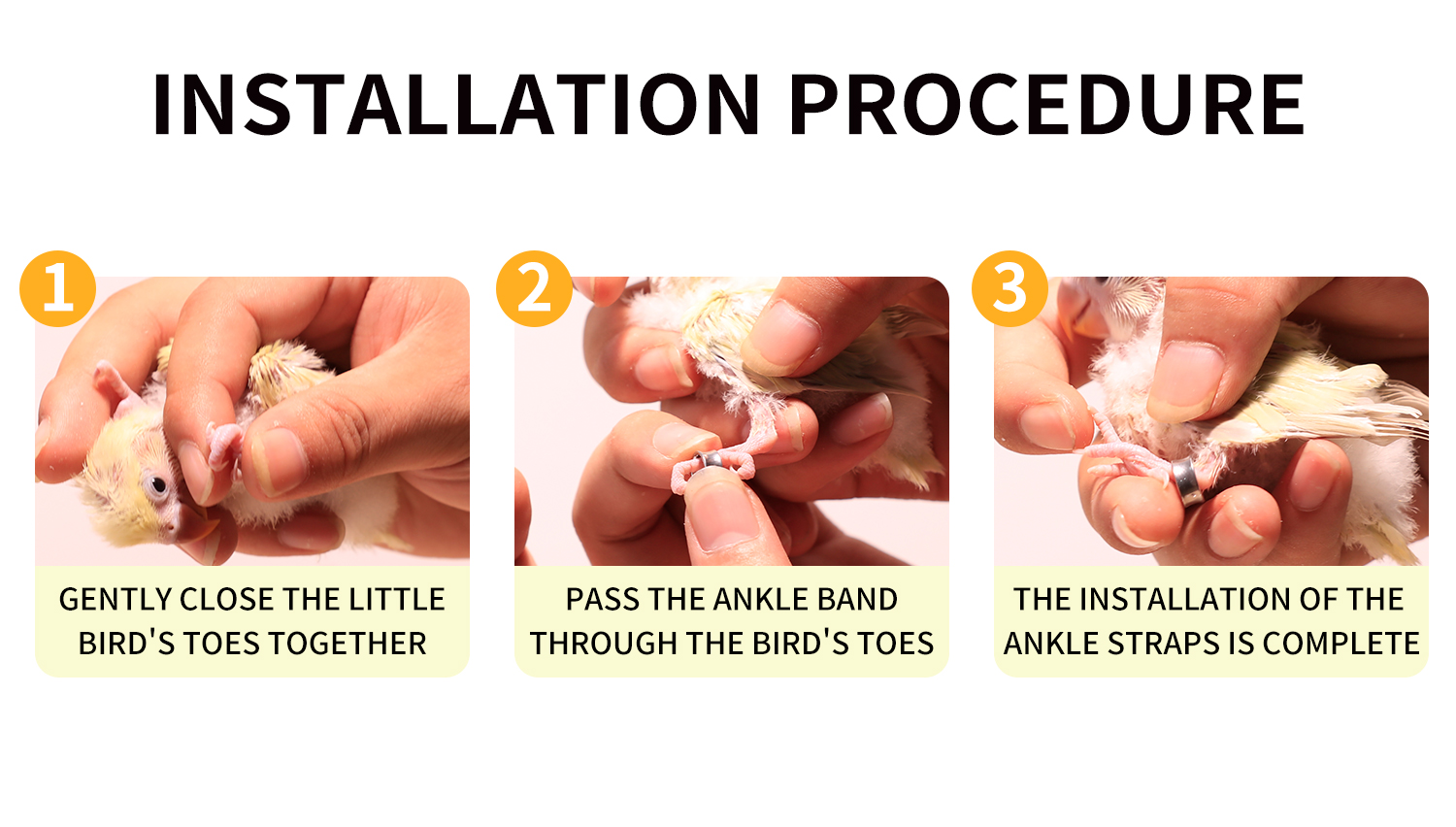 INSTALLATION PROCEDURE

1

GENTLY CLOSE THE LITTLE BIRD'S TOES TOGETHER

2

PASS THE ANKLE BAND THROUGH THE BIRD'S TOES

3

THE INSTALLATION OF THE ANKLE STRAPS IS COMPLETE