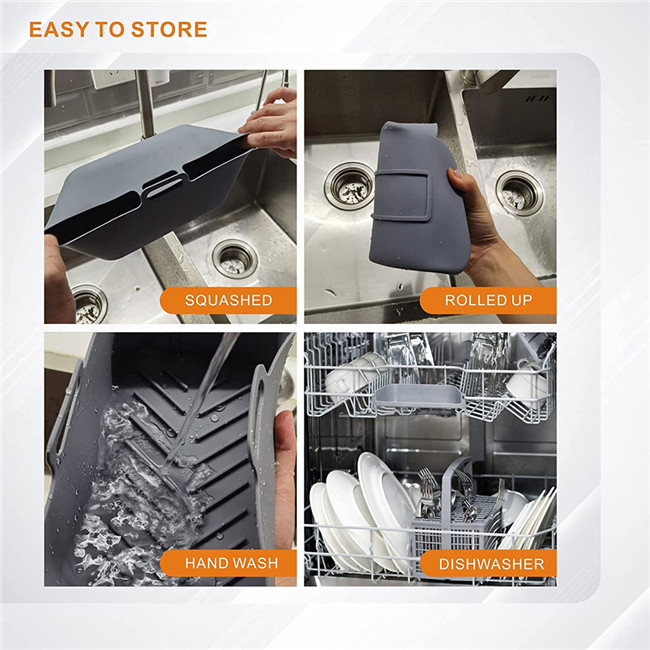 EASY TO STORE

SQUASHED

ROLLED UP

HAND WASH

DISHWASHER