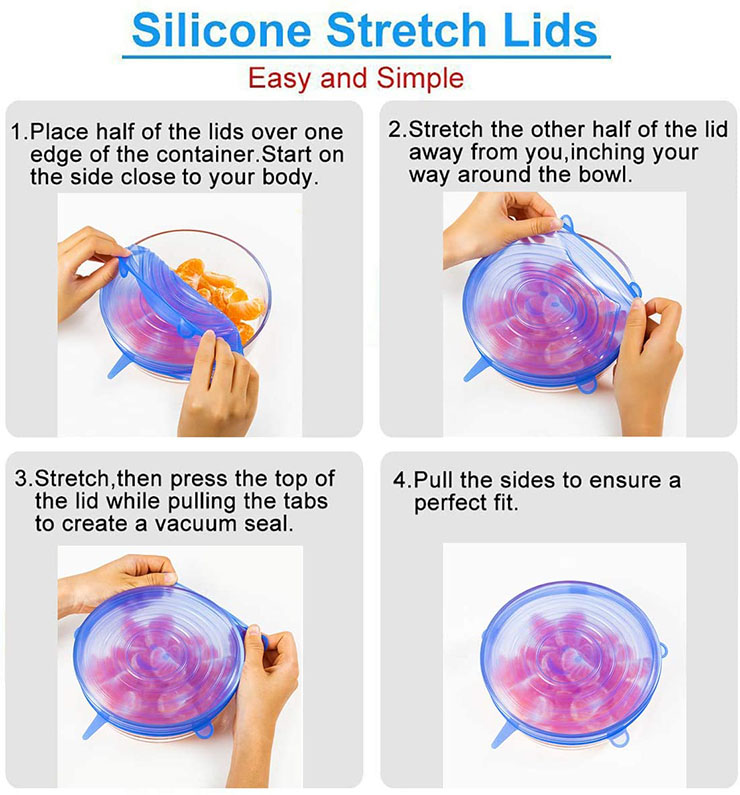 Silicone Stretch Lids

Easy and Simple

1.Place half of the lids over one edge of the container.Start on the side close to your body.

2.Stretch the other half of the lid away from you,inching your way around the bowl.

3.Stretch,then press the top of the lid while pulling the tabs to create a vacuum seal.

4.Pull the sides to ensure a perfect fit.