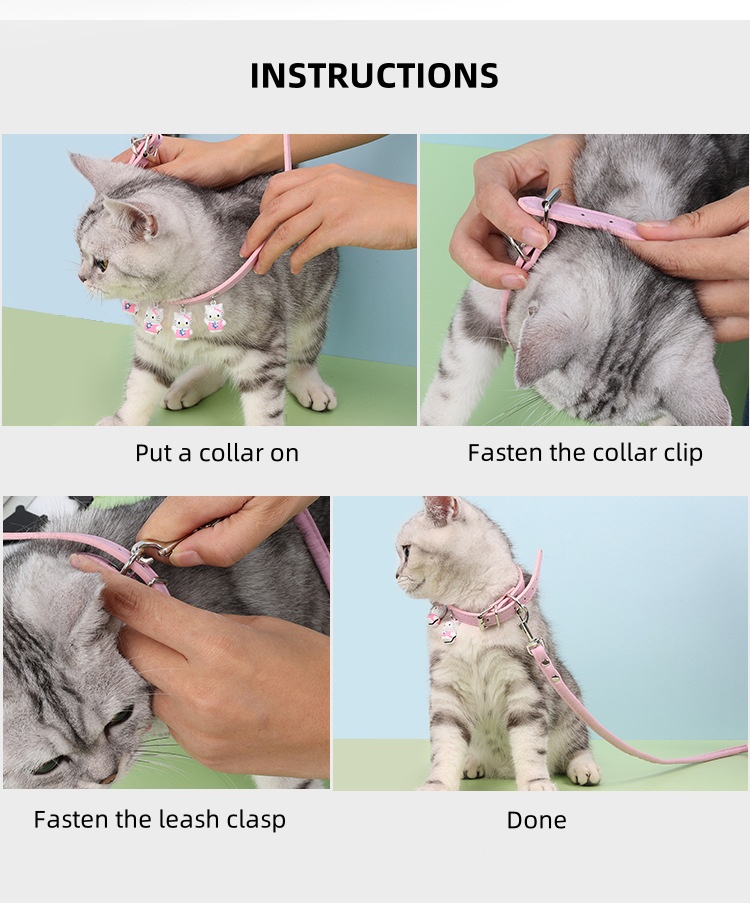 INSTRUCTIONS

Put a collar on

Fasten the collar clip

Fasten the leash clasp

Done