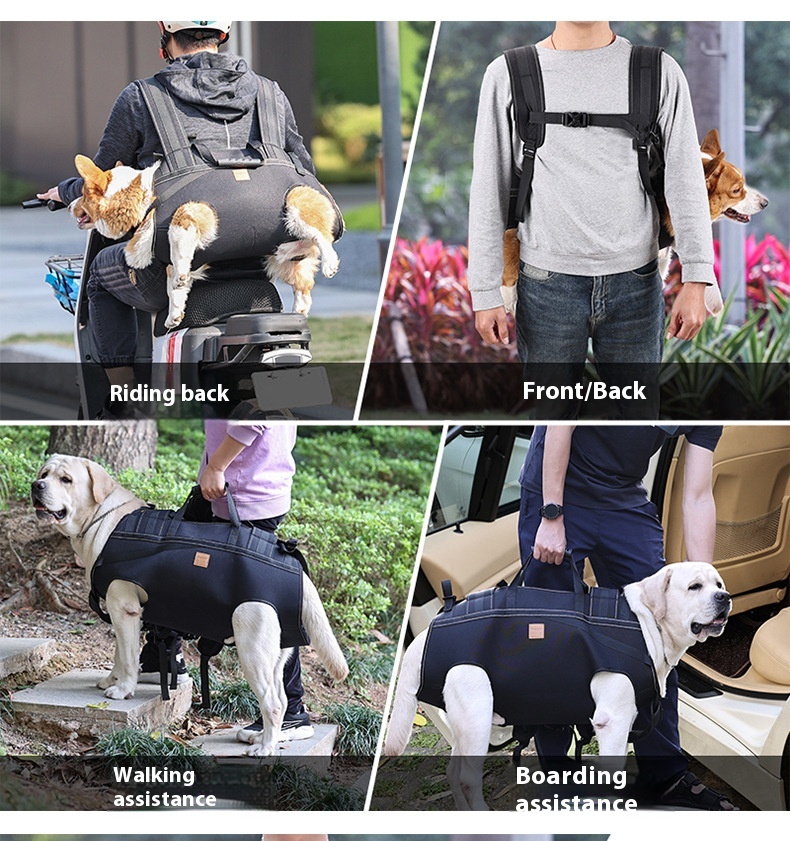 Riding back

Front/Back

Walking assistance

Boarding assistance