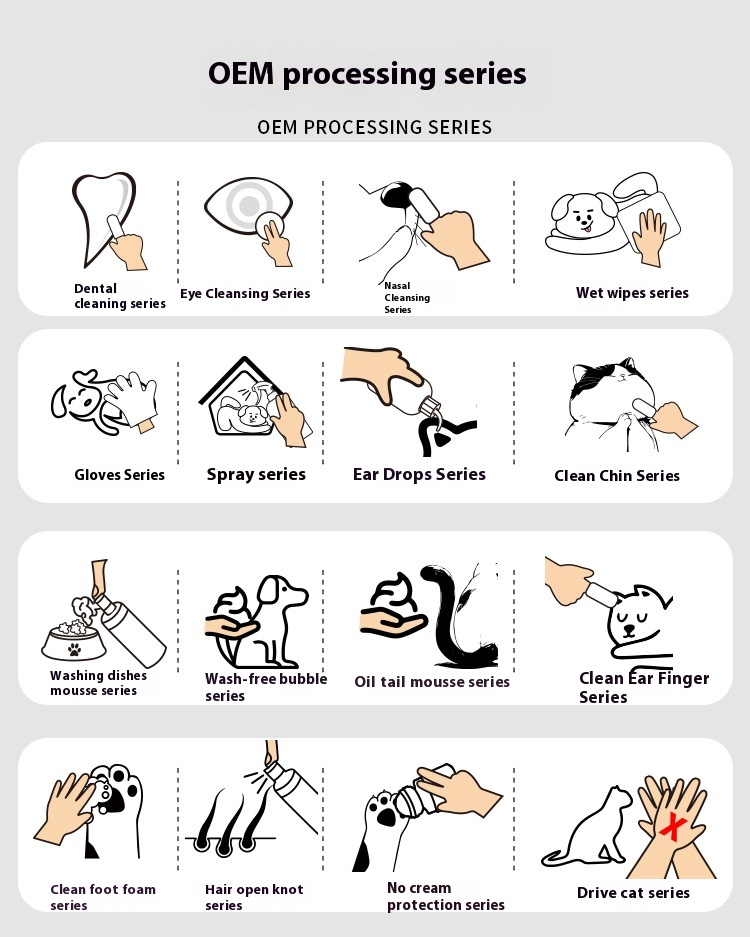 OEM processing series

OEM PROCESSING SERIES

Dental cleaning series

Eye Cleansing Series

Nasal Cleansing Series

Wet wipes series

Gloves Series

Spray series

Ear Drops Series

Clean Chin Series

Washing dishes mousse series

Wash-free bubble series

Oil tail mousse series

Clean Ear Finger Series

Clean foot foam series

Hair open knot series

No cream protection series

Drive cat series