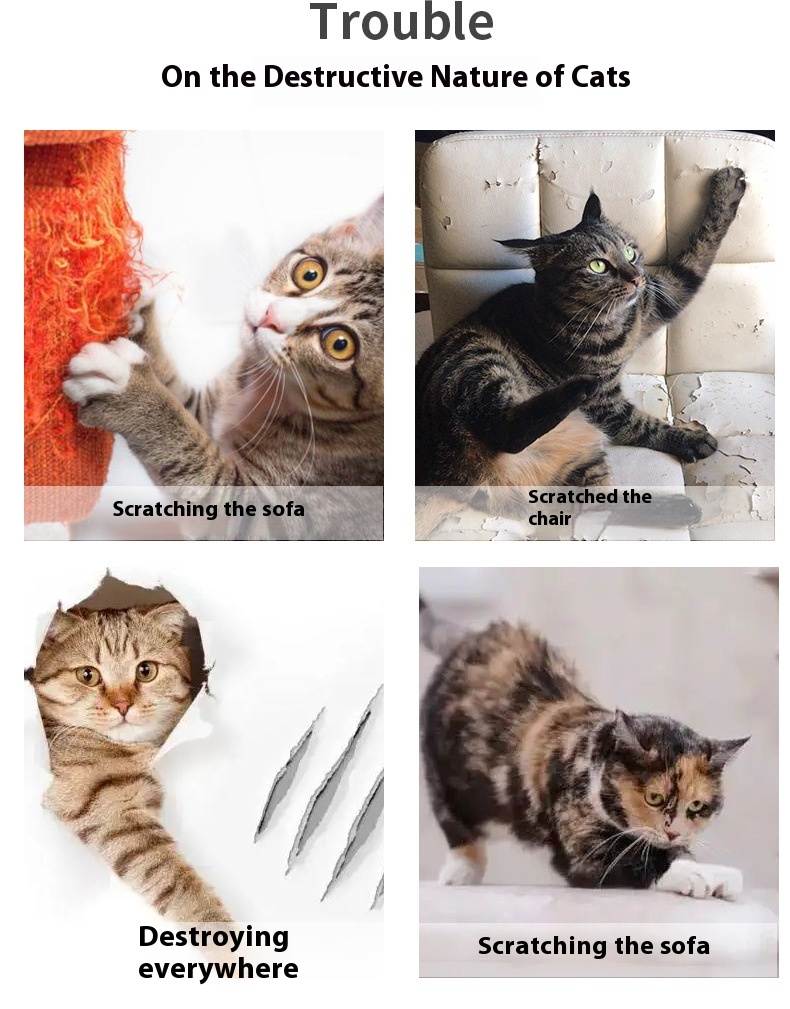 Trouble

On the Destructive Nature of Cats

Scratching the sofa

Scratched the chair

Destroying everywhere

Scratching the sofa