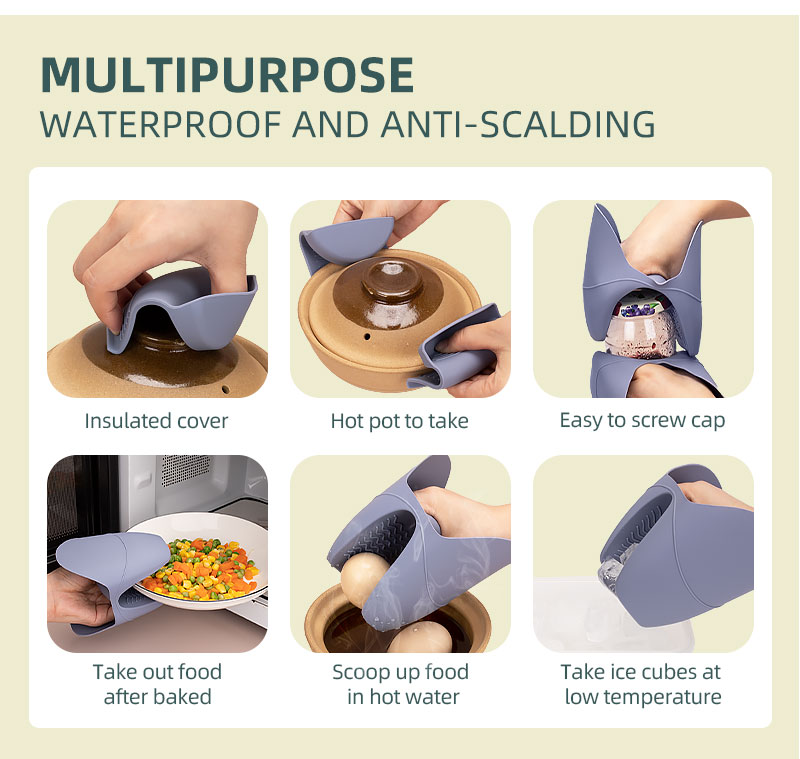 MULTIPURPOSE
WATERPROOF AND ANTI-SCALDING

Insulated cover

Hot pot to take

Easy to screw cap

Take out food after baked

Scoop up food in hot water

Take ice cubes at low temperature