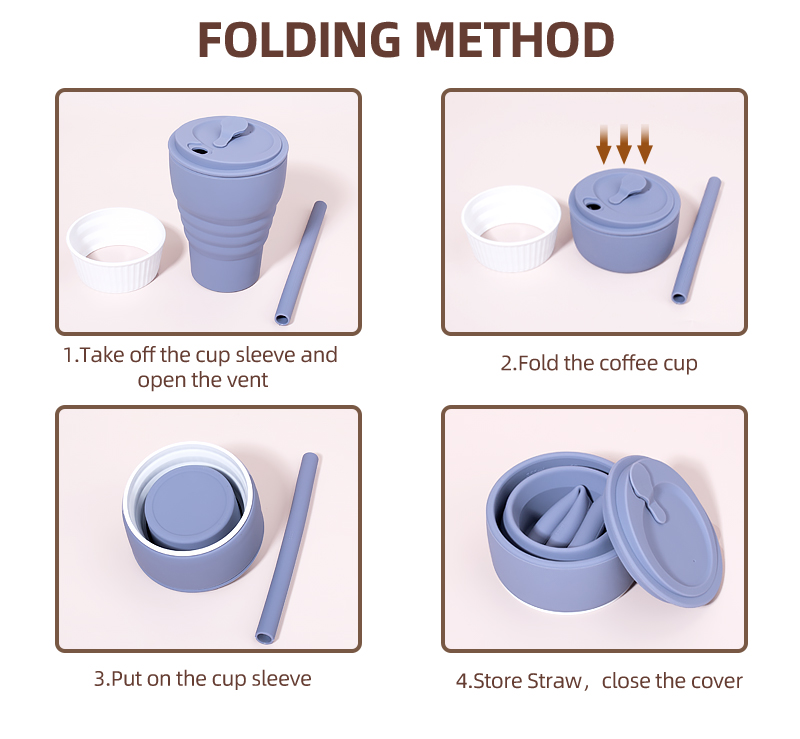 FOLDING METHOD

1.Take off the cup sleeve and open the vent

2.Fold the coffee cup

3.Put on the cup sleeve

4.Store Straw， close the cover