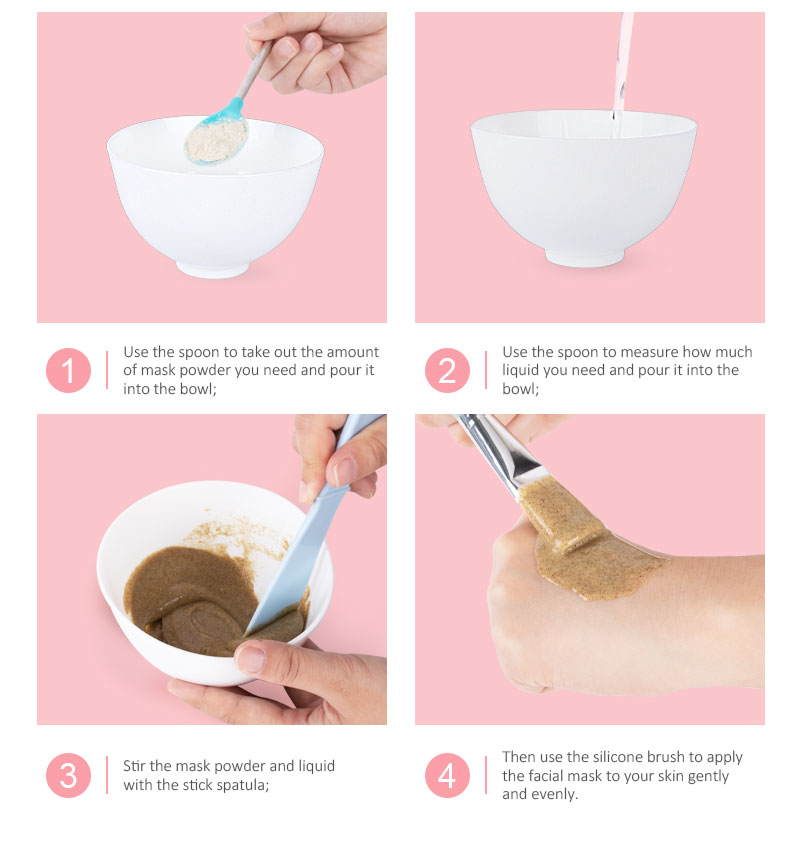 1

Use the spoon to take out the amount of mask powder you need and pour it into the bowl;

2

Use the spoon to measure how much liquid you need and pour it into the bowl;

3

Stir the mask powder and liquid with the stick spatula;

4

Then use the silicone brush to apply the facial mask to your skin gently and evenly.