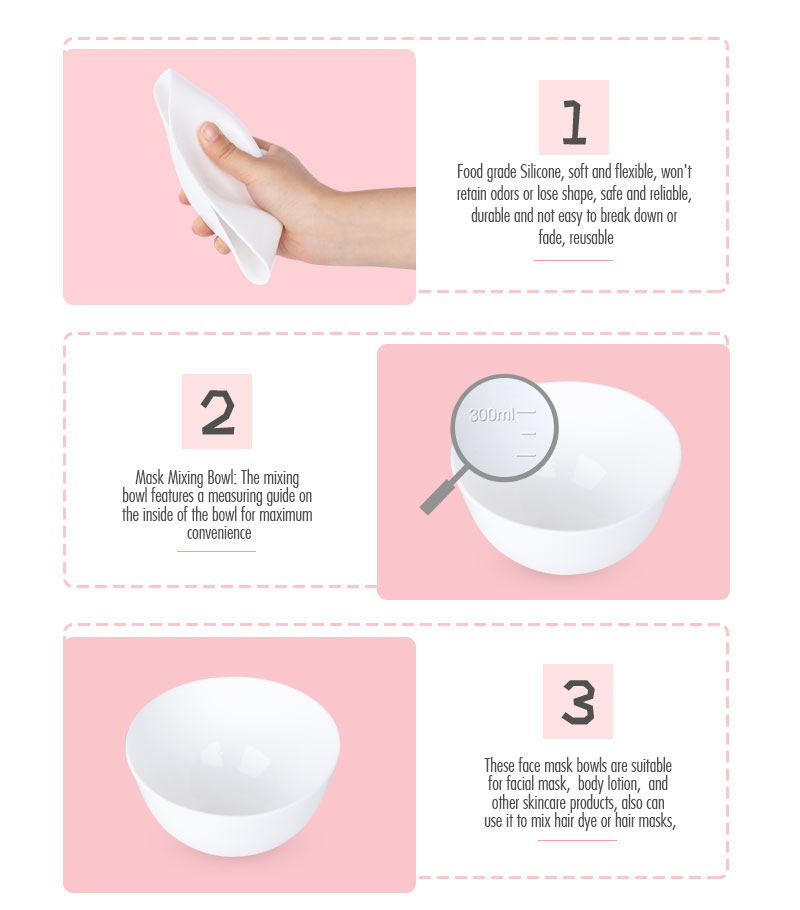 1

Food grade Silicone, soft and flexible, won't retain odors or lose shape, safe and reliable, durable and not easy to break down or fade, reusable

2

Mask Mixing Bowl: The mixing bowl features a measuring guide on the inside of the bowl for maximum convenience

300ml

3

These face mask bowls are suitable for facial mask, body lotion, and other skincare products, also can use it to mix hair dye or hair masks,