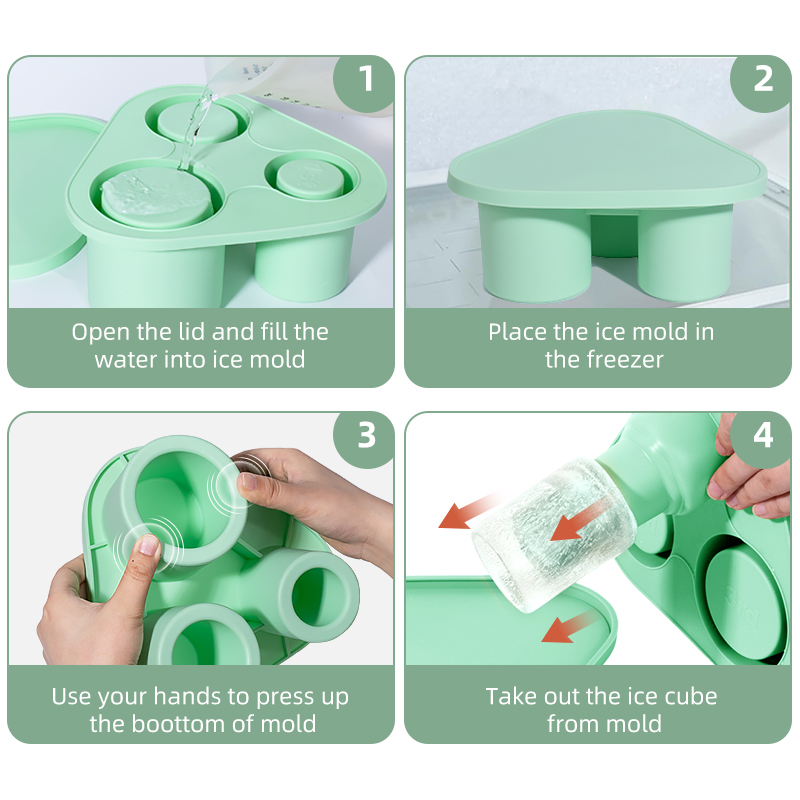 1

Open the lid and fill the water into ice mold

2

Place the ice mold in the freezer

3

Use your hands to press up the boottom of mold

4

Take out the ice cube from mold