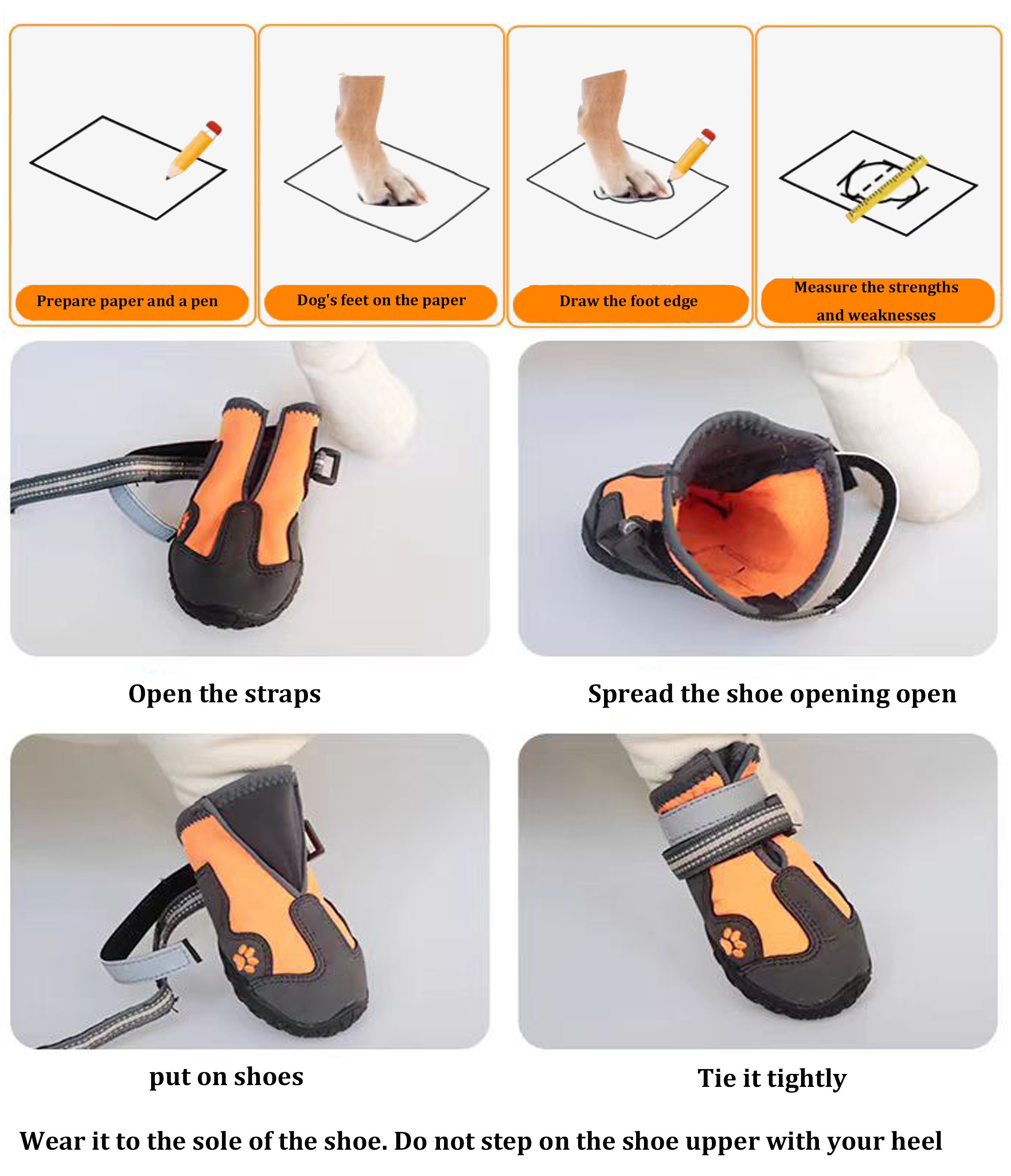 Prepare paper and a pen

Dog's feet on the paper

Draw the foot edge

Measure the strengths and weaknesses

Open the straps

Spread the shoe opening open

put on shoes

Tie it tightly

Wear it to the sole of the shoe. Do not step on the shoe upper with your heel