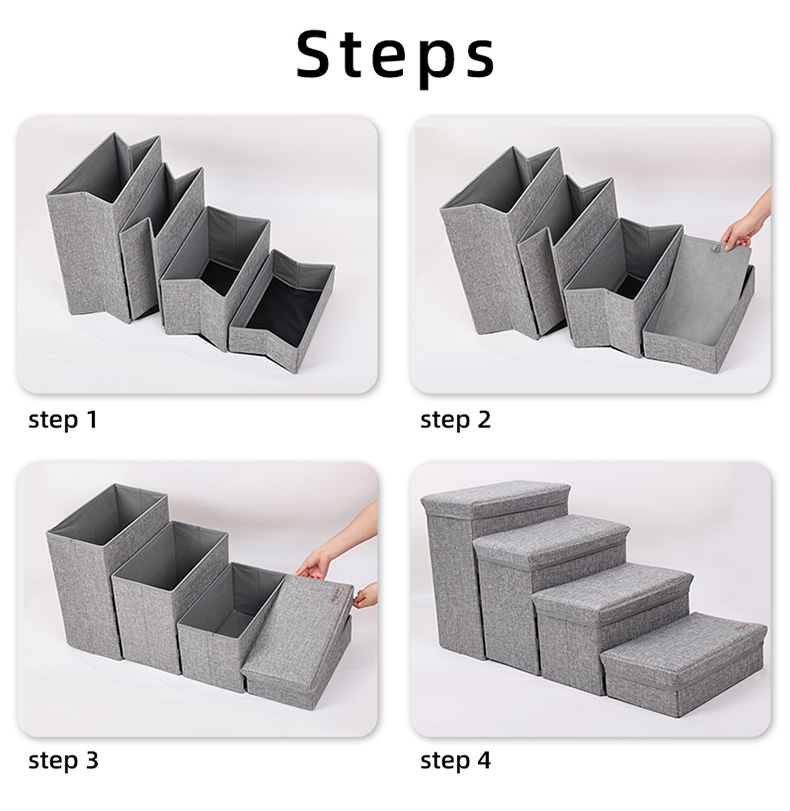 Steps

step 1

step 2

step 3

step 4