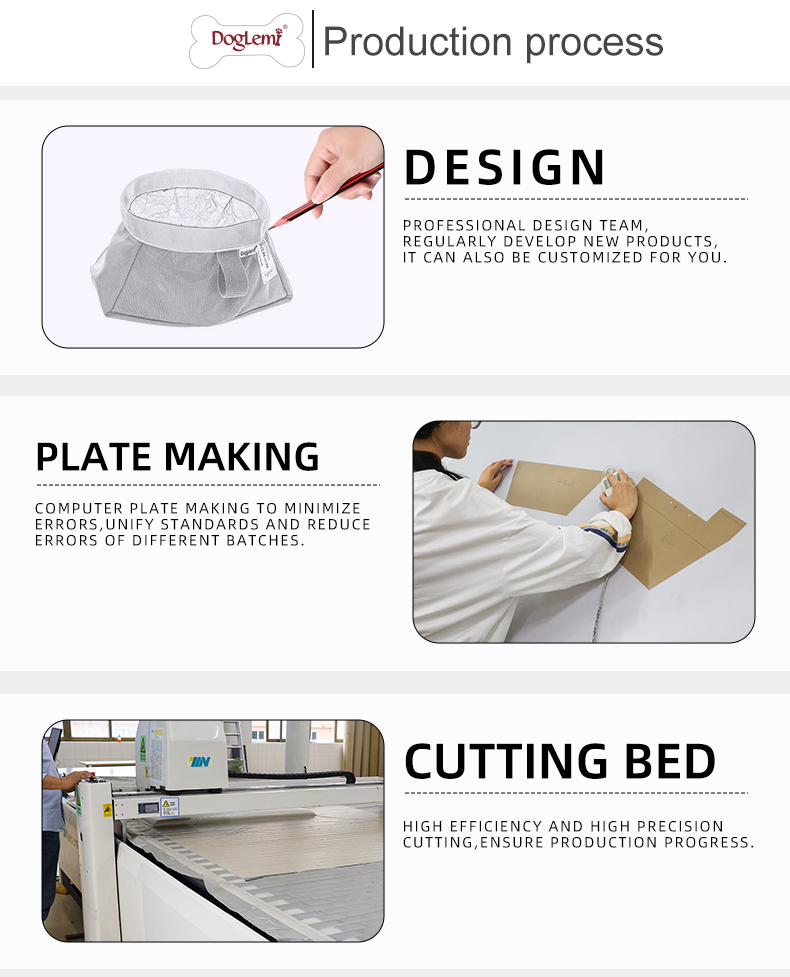 DogLemi®

Production process

DESIGN

PROFESSIONAL DESIGN TEAM, REGULARLY DEVELOP NEW PRODUCTS, IT CAN ALSO BE CUSTOMIZED FOR YOU.

PLATE MAKING

COMPUTER PLATE MAKING TO MINIMIZE ERRORS,UNIFY STANDARDS AND REDUCE ERRORS OF DIFFERENT BATCHES.

IIN

CUTTING BED

HIGH EFFICIENCY AND HIGH PRECISION CUTTING,ENSURE PRODUCTION PROGRESS.