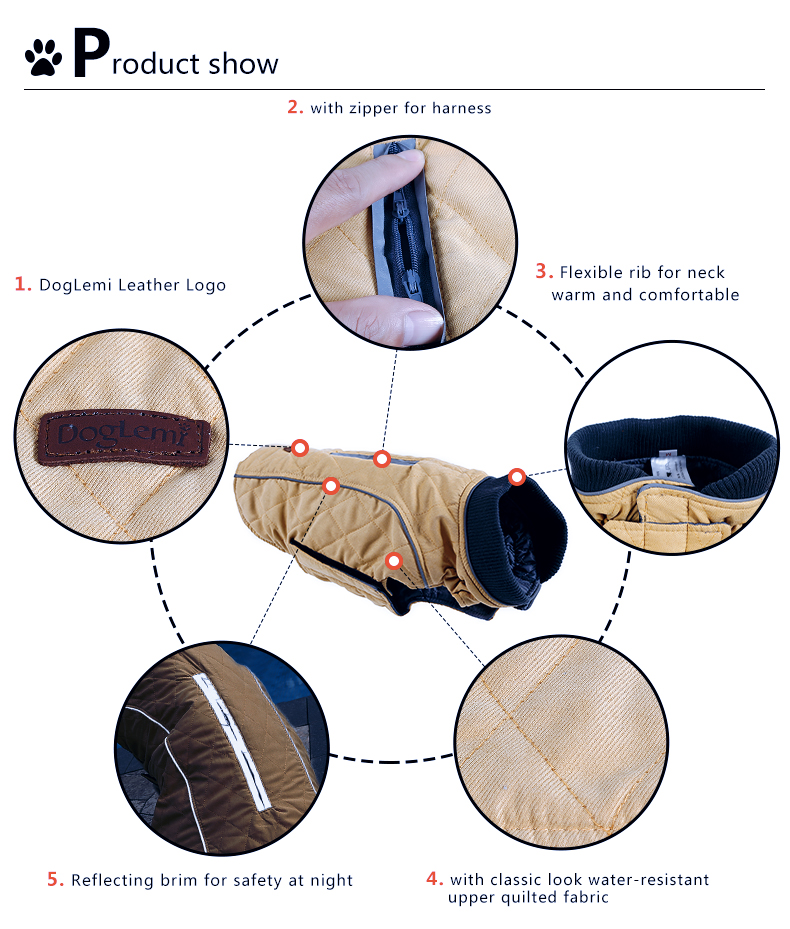 Product show

2. with zipper for harness

1. DogLemi Leather Logo

3. Flexible rib for neck warm and comfortable

DogLemi

5. Reflecting brim for safety at night

4. with classic look water-resistant upper quilted fabric