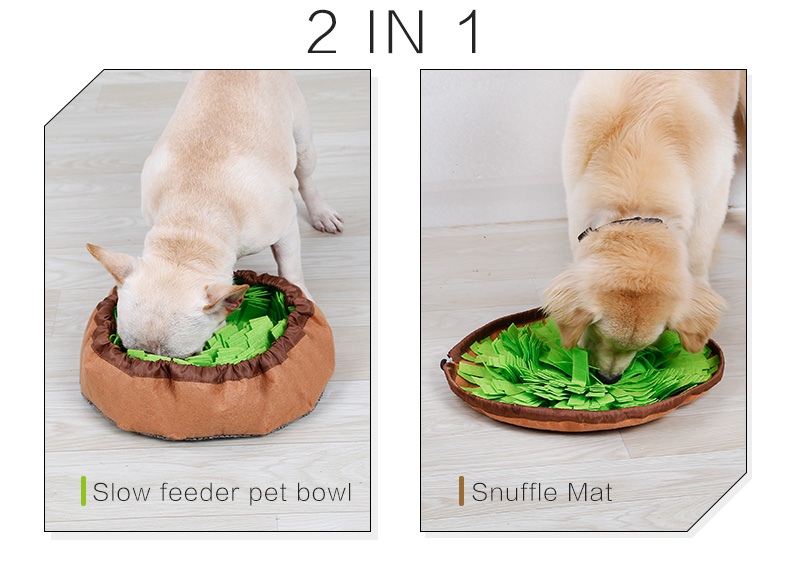 2 IN 1

Slow feeder pet bowl

Snuffle Mat