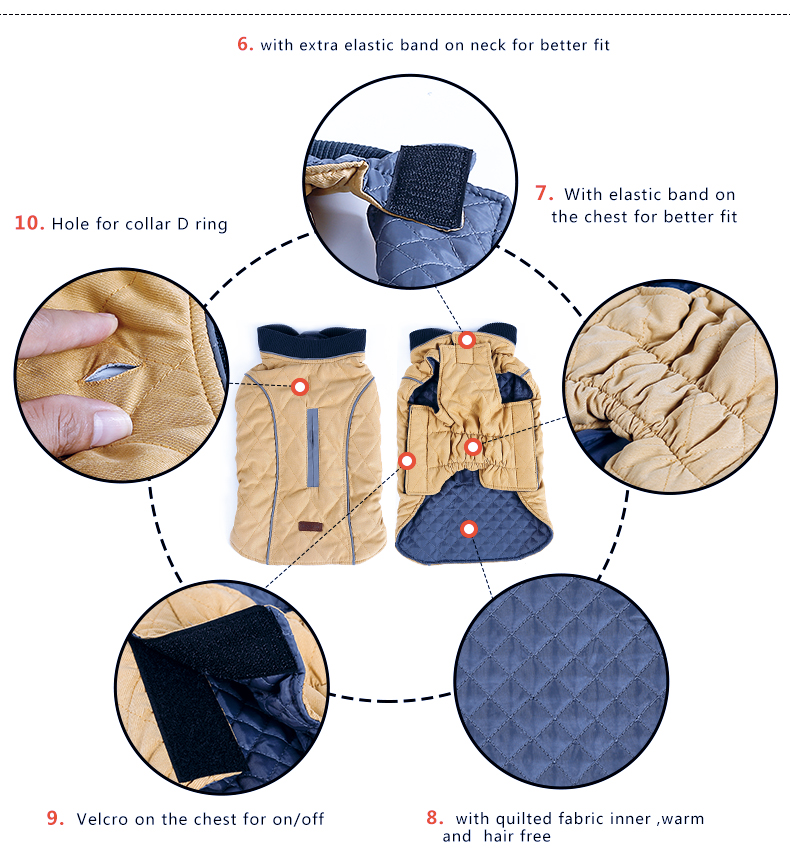 6. with extra elastic band on neck for better fit

7. With elastic band on the chest for better fit

10. Hole for collar D ring

9. Velcro on the chest for on/off

8. with quilted fabric inner ,warm and hair free