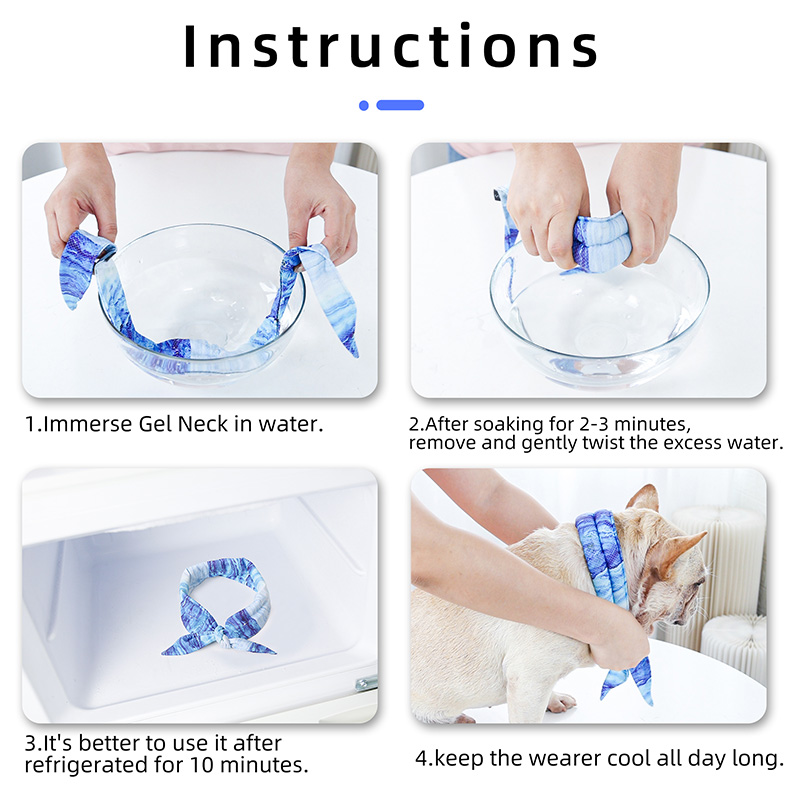 Instructions

1.Immerse Gel Neck in water.

2.After soaking for 2-3 minutes, remove and gently twist the excess water.

3.It's better to use it after refrigerated for 10 minutes.

4.keep the wearer cool all day long.